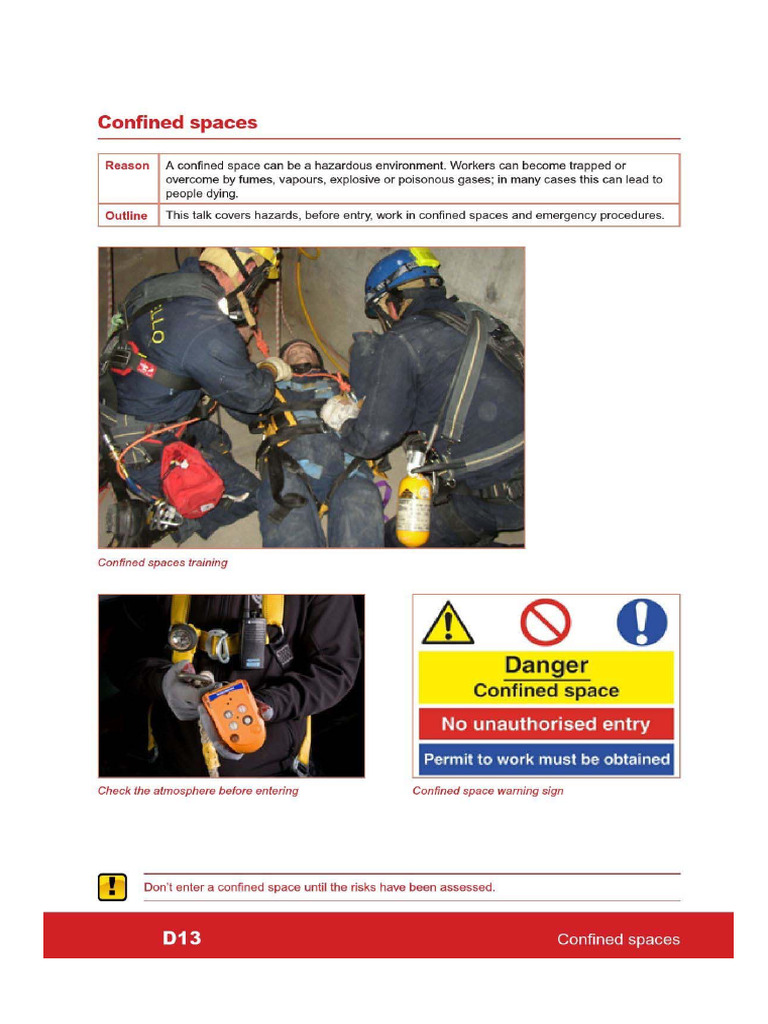 Confined spaces

| Reason | A confined space can be a hazardous environment. Workers can become trapped or overcome by fumes, vapours, explosive or poisonous gases; in many cases this can lead to people dying. |
|---|---|
| Outline | This talk covers hazards, before entry, work in confined spaces and emergency procedures. |

Confined spaces training

Check the atmosphere before entering

Danger
Confined space
No unauthorised entry
Permit to work must be obtained

Confined space warning sign

Don't enter a confined space until the risks have been assessed.

D13 Confined spaces