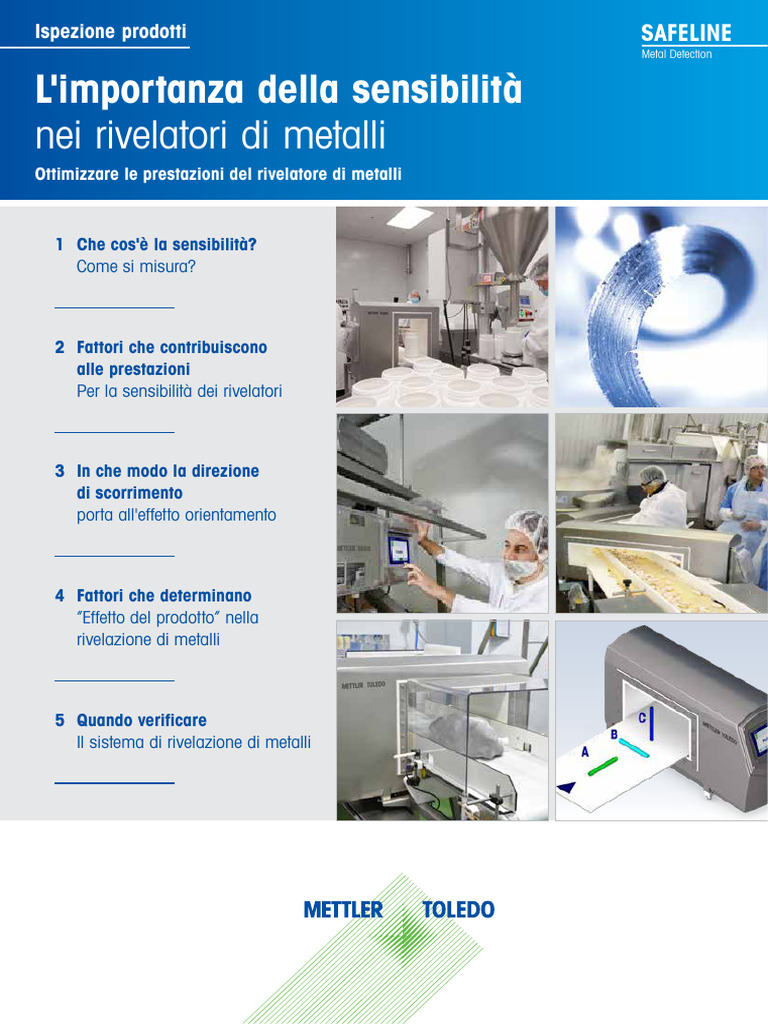 Ispezione prodotti

SAFELINE
Metal Detection

L'importanza della sensibilità
nei rivelatori di metalli

Ottimizzare le prestazioni del rivelatore di metalli

1 Che cos'è la sensibilità?
Come si misura?

2 Fattori che contribuiscono alle prestazioni
Per la sensibilità dei rivelatori

3 In che modo la direzione di scorrimento
porta all'effetto orientamento

4 Fattori che determinano
"Effetto del prodotto" nella rivelazione di metalli

5 Quando verificare
Il sistema di rivelazione di metalli

METTLER TOLEDO

METTLER TOLEDO

METTLER TOLEDO

A
B
C

METTLER TOLEDO