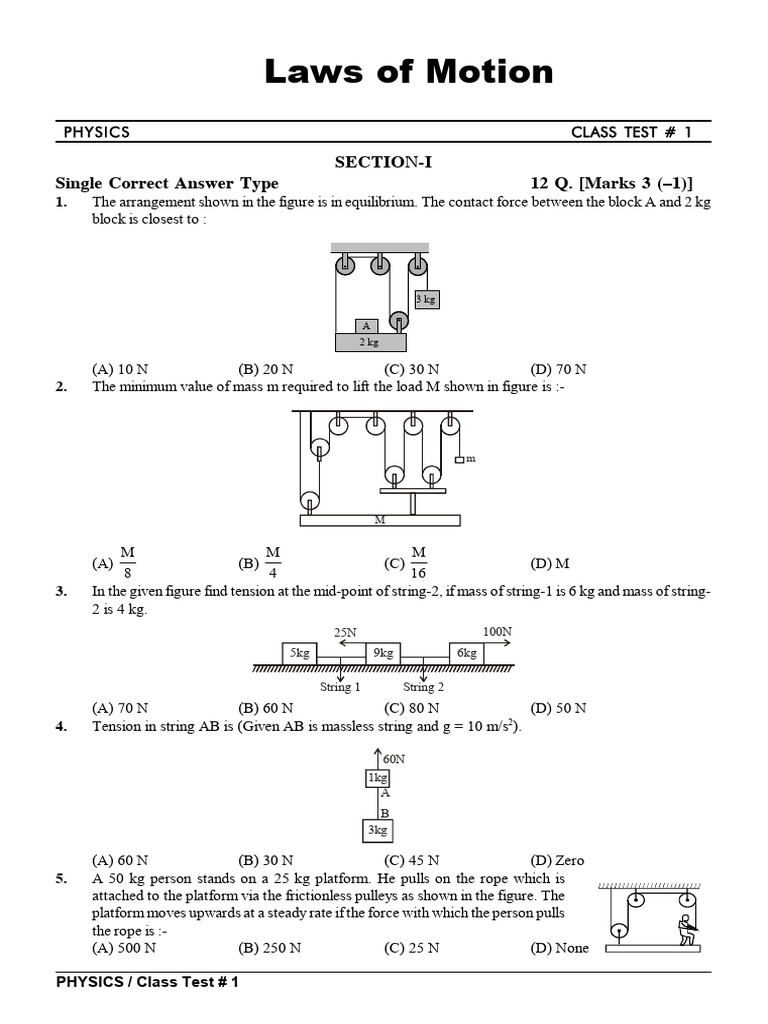 Laws of Motion

PHYSICS CLASS TEST # 1

SECTION-I

Single Correct Answer Type 12 Q. [Marks 3 (–1)]

1. The arrangement shown in the figure is in equilibrium. The contact force between the block A and 2 kg block is closest to :

3 kg
A
2 kg

(A) 10 N (B) 20 N (C) 30 N (D) 70 N

2. The minimum value of mass m required to lift the load M shown in figure is :-

m
M

(A) $\frac{M}{8}$ (B) $\frac{M}{4}$ (C) $\frac{M}{16}$ (D) M

3. In the given figure find tension at the mid-point of string-2, if mass of string-1 is 6 kg and mass of string-2 is 4 kg.

25N 100N
5kg 9kg 6kg
String 1 String 2

(A) 70 N (B) 60 N (C) 80 N (D) 50 N

4. Tension in string AB is (Given AB is massless string and g = 10 m/s$^2$).

60N
1kg
A
B
3kg

(A) 60 N (B) 30 N (C) 45 N (D) Zero

5. A 50 kg person stands on a 25 kg platform. He pulls on the rope which is attached to the platform via the frictionless pulleys as shown in the figure. The platform moves upwards at a steady rate if the force with which the person pulls the rope is :-

(A) 500 N (B) 250 N (C) 25 N (D) None

PHYSICS / Class Test # 1