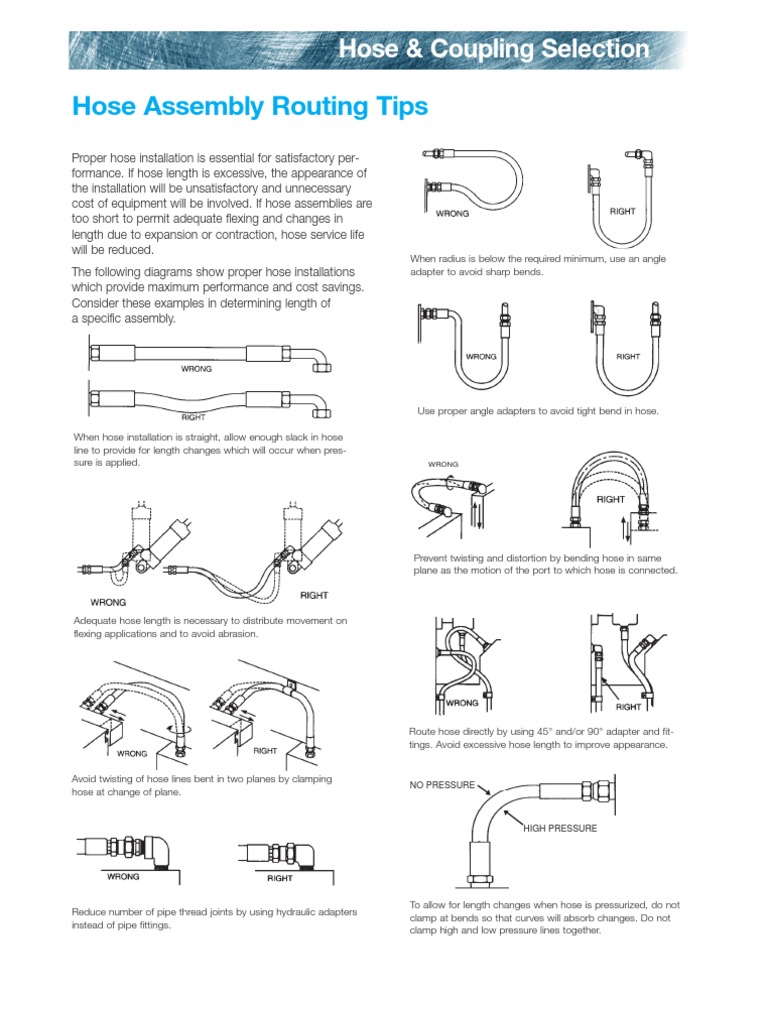 Hose & Coupling Selection

Hose Assembly Routing Tips

Proper hose installation is essential for satisfactory performance. If hose length is excessive, the appearance of the installation will be unsatisfactory and unnecessary cost of equipment will be involved. If hose assemblies are too short to permit adequate flexing and changes in length due to expansion or contraction, hose service life will be reduced.

The following diagrams show proper hose installations which provide maximum performance and cost savings. Consider these examples in determining length of a specific assembly.

WRONG

RIGHT

When hose installation is straight, allow enough slack in hose line to provide for length changes which will occur when pressure is applied.

WRONG

RIGHT

Adequate hose length is necessary to distribute movement on flexing applications and to avoid abrasion.

WRONG

RIGHT

Avoid twisting of hose lines bent in two planes by clamping hose at change of plane.

WRONG

RIGHT

Reduce number of pipe thread joints by using hydraulic adapters instead of pipe fittings.

WRONG

RIGHT

When radius is below the required minimum, use an angle adapter to avoid sharp bends.

WRONG

RIGHT

Use proper angle adapters to avoid tight bend in hose.

WRONG

RIGHT

Prevent twisting and distortion by bending hose in same plane as the motion of the port to which hose is connected.

WRONG

RIGHT

Route hose directly by using 45° and/or 90° adapter and fittings. Avoid excessive hose length to improve appearance.

NO PRESSURE

HIGH PRESSURE

To allow for length changes when hose is pressurized, do not clamp at bends so that curves will absorb changes. Do not clamp high and low pressure lines together.