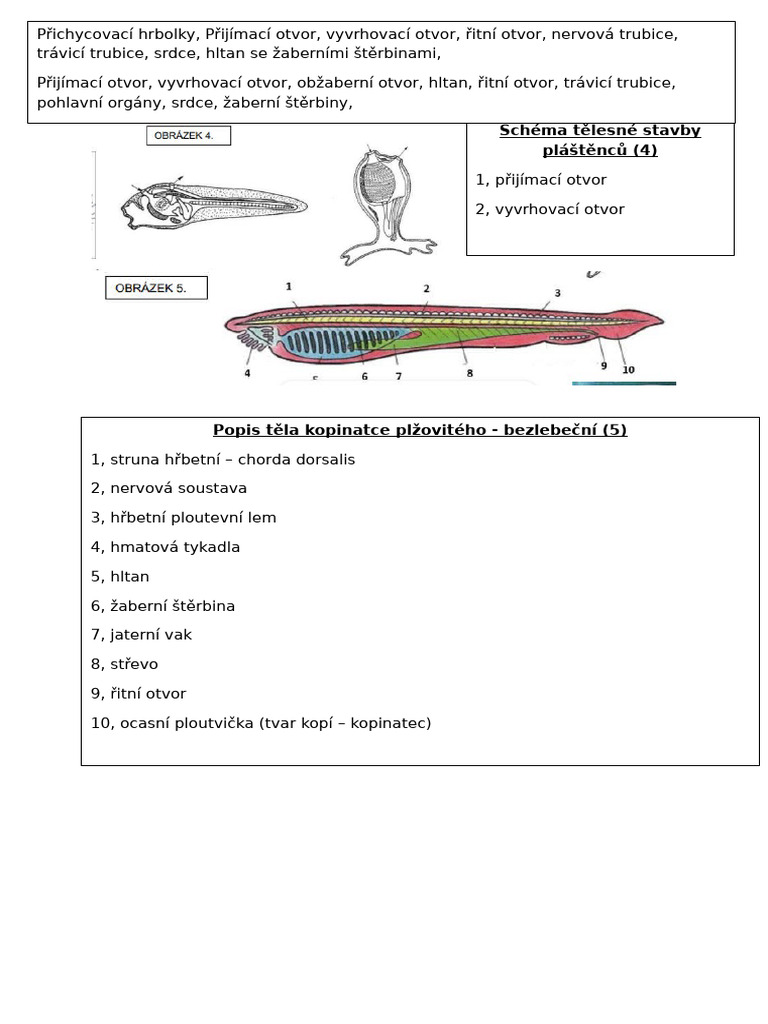 Přichycovací hrbolky, Přijímací otvor, vyvrhovací otvor, řitní otvor, nervová trubice, trávicí trubice, srdce, hltan se žaberními štěrbinami,

Přijímací otvor, vyvrhovací otvor, obžaberní otvor, hltan, řitní otvor, trávicí trubice, pohlavní orgány, srdce, žaberní štěrbiny,

OBRÁZEK 4.

Schéma tělesné stavby pláštěnců (4)

1, přijímací otvor

2, vyvrhovací otvor

OBRÁZEK 5.

1 2 3 4 5 6 7 8 9 10

Popis těla kopinatce plžovitého - bezlebeční (5)

1, struna hřbetní – chorda dorsalis

2, nervová soustava

3, hřbetní ploutevní lem

4, hmatová tykadla

5, hltan

6, žaberní štěrbina

7, jaterní vak

8, střevo

9, řitní otvor

10, ocasní ploutvička (tvar kopí – kopinatec)