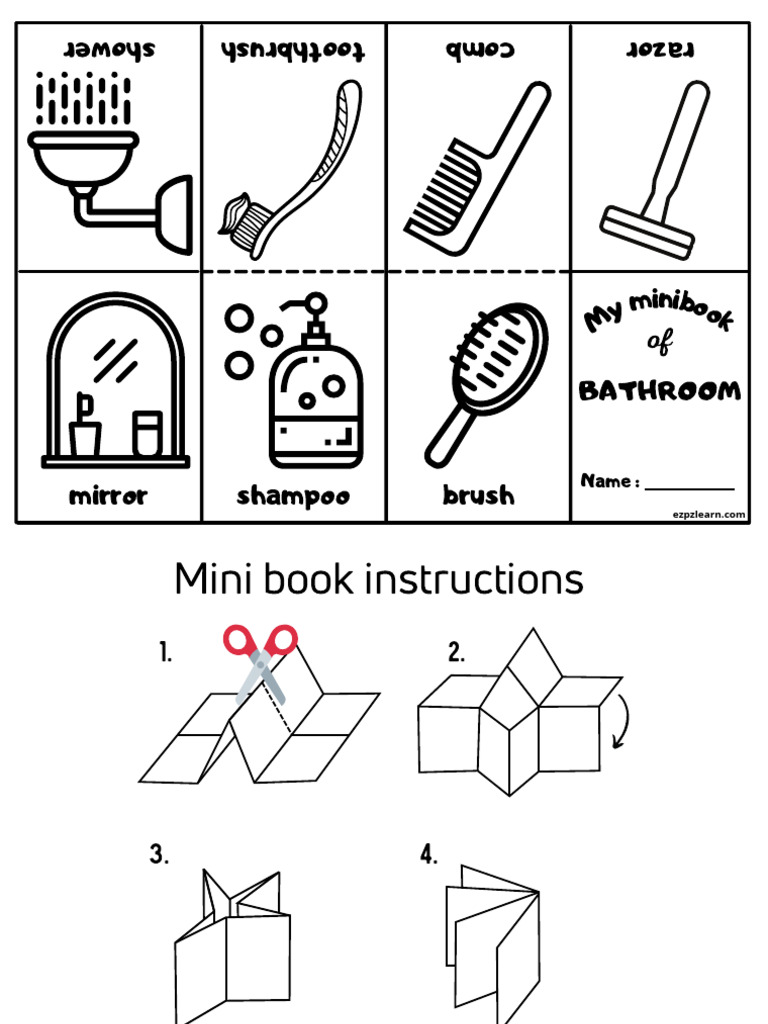 shower

toothbrush

comb

razor

mirror

shampoo

brush

My minibook of BATHROOM

Name : ________

ezpzlearn.com

Mini book instructions

1.

2.

3.

4.