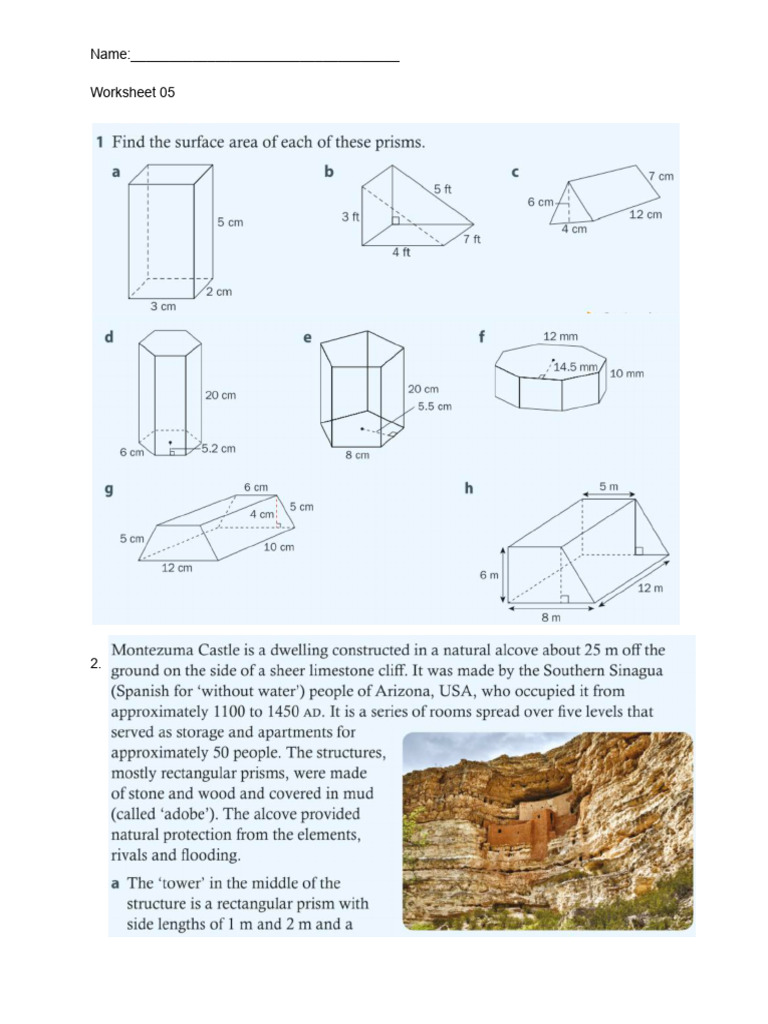 Name:___________________________________

Worksheet 05

1 Find the surface area of each of these prisms.

a
5 cm
2 cm
3 cm

b
5 ft
3 ft
7 ft
4 ft

c
7 cm
6 cm
12 cm
4 cm

d
20 cm
6 cm
5.2 cm

e
20 cm
5.5 cm
8 cm

f
12 mm
14.5 mm
10 mm

g
6 cm
4 cm
5 cm
5 cm
10 cm
12 cm

h
5 m
6 m
12 m
8 m

2. Montezuma Castle is a dwelling constructed in a natural alcove about 25 m off the ground on the side of a sheer limestone cliff. It was made by the Southern Sinagua (Spanish for 'without water') people of Arizona, USA, who occupied it from approximately 1100 to 1450 AD. It is a series of rooms spread over five levels that served as storage and apartments for approximately 50 people. The structures, mostly rectangular prisms, were made of stone and wood and covered in mud (called 'adobe'). The alcove provided natural protection from the elements, rivals and flooding.

a The 'tower' in the middle of the structure is a rectangular prism with side lengths of 1 m and 2 m and a