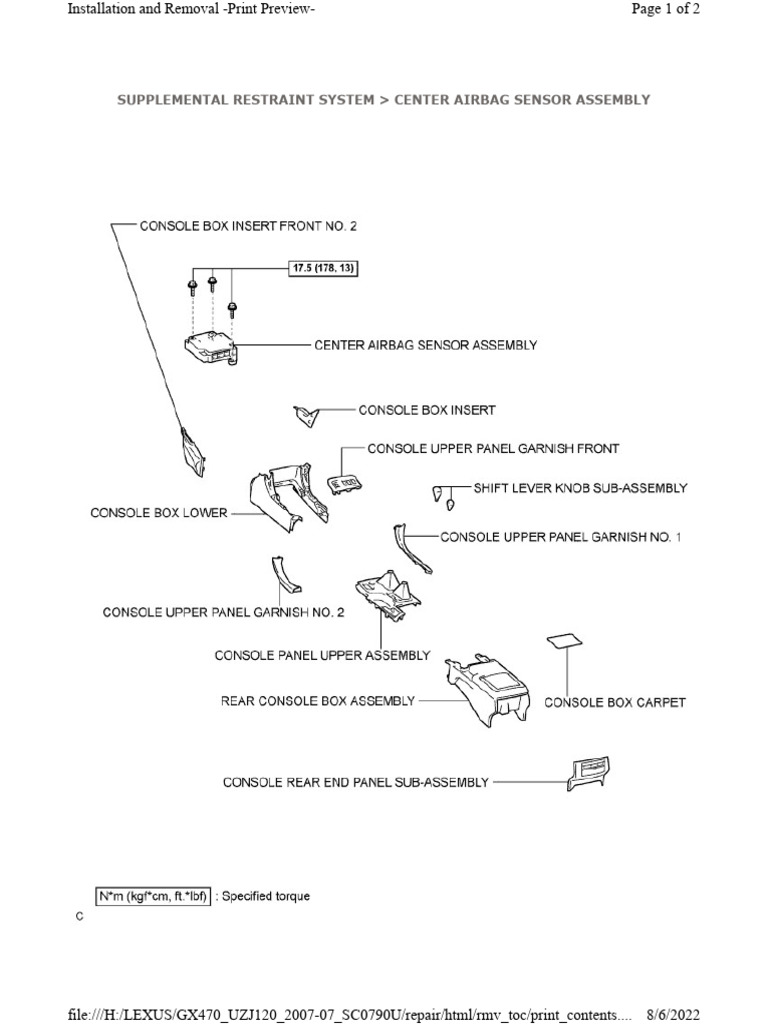 Installation and Removal -Print Preview-

Page 1 of 2

SUPPLEMENTAL RESTRAINT SYSTEM > CENTER AIRBAG SENSOR ASSEMBLY

CONSOLE BOX INSERT FRONT NO. 2

17.5 (178, 13)

CENTER AIRBAG SENSOR ASSEMBLY

CONSOLE BOX INSERT

CONSOLE UPPER PANEL GARNISH FRONT

SHIFT LEVER KNOB SUB-ASSEMBLY

CONSOLE BOX LOWER

CONSOLE UPPER PANEL GARNISH NO. 1

CONSOLE UPPER PANEL GARNISH NO. 2

CONSOLE PANEL UPPER ASSEMBLY

REAR CONSOLE BOX ASSEMBLY

CONSOLE BOX CARPET

CONSOLE REAR END PANEL SUB-ASSEMBLY

N*m (kgf*cm, ft.*lbf) : Specified torque

C

file:///H:/LEXUS/GX470_UZJ120_2007-07_SC0790U/repair/html/rmv_toc/print_contents....

8/6/2022