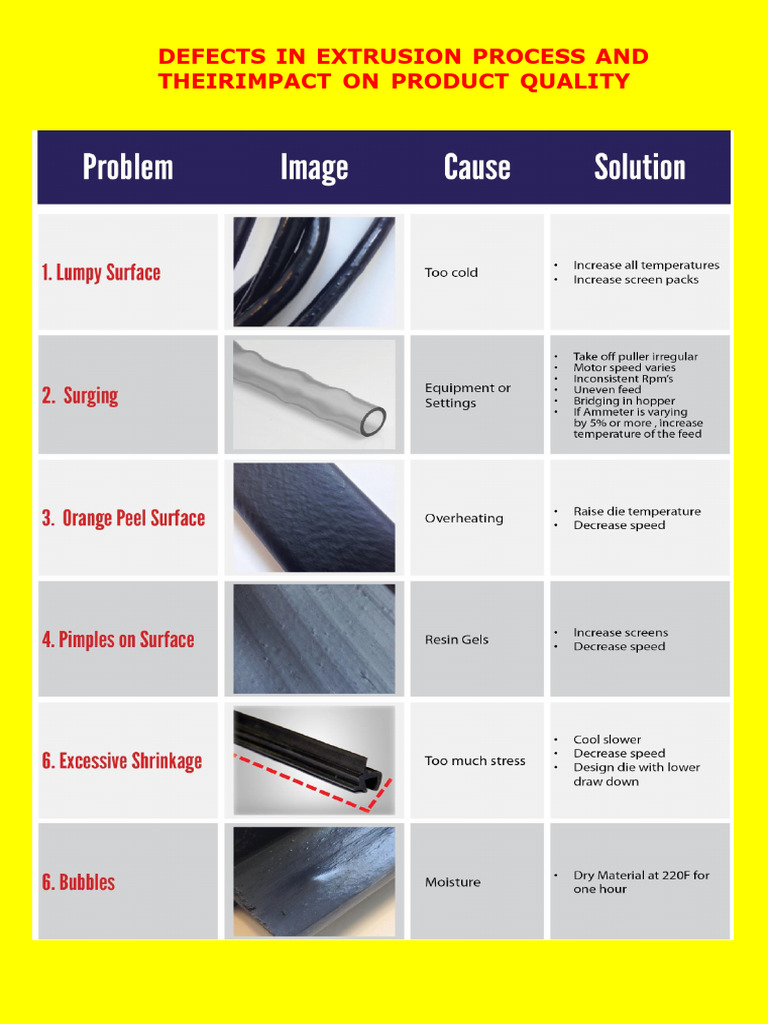 DEFECTS IN EXTRUSION PROCESS AND THEIRIMPACT ON PRODUCT QUALITY

| Problem | Image | Cause | Solution |
|---|---|---|---|
| 1. Lumpy Surface | | Too cold | • Increase all temperatures • Increase screen packs |
| 2. Surging | | Equipment or Settings | • Take off puller irregular • Motor speed varies • Inconsistent Rpm's • Uneven feed • Bridging in hopper • If Ammeter is varying by 5% or more , increase temperature of the feed |
| 3. Orange Peel Surface | | Overheating | • Raise die temperature • Decrease speed |
| 4. Pimples on Surface | | Resin Gels | • Increase screens • Decrease speed |
| 6. Excessive Shrinkage | | Too much stress | • Cool slower • Decrease speed • Design die with lower draw down |
| 6. Bubbles | | Moisture | • Dry Material at 220F for one hour |