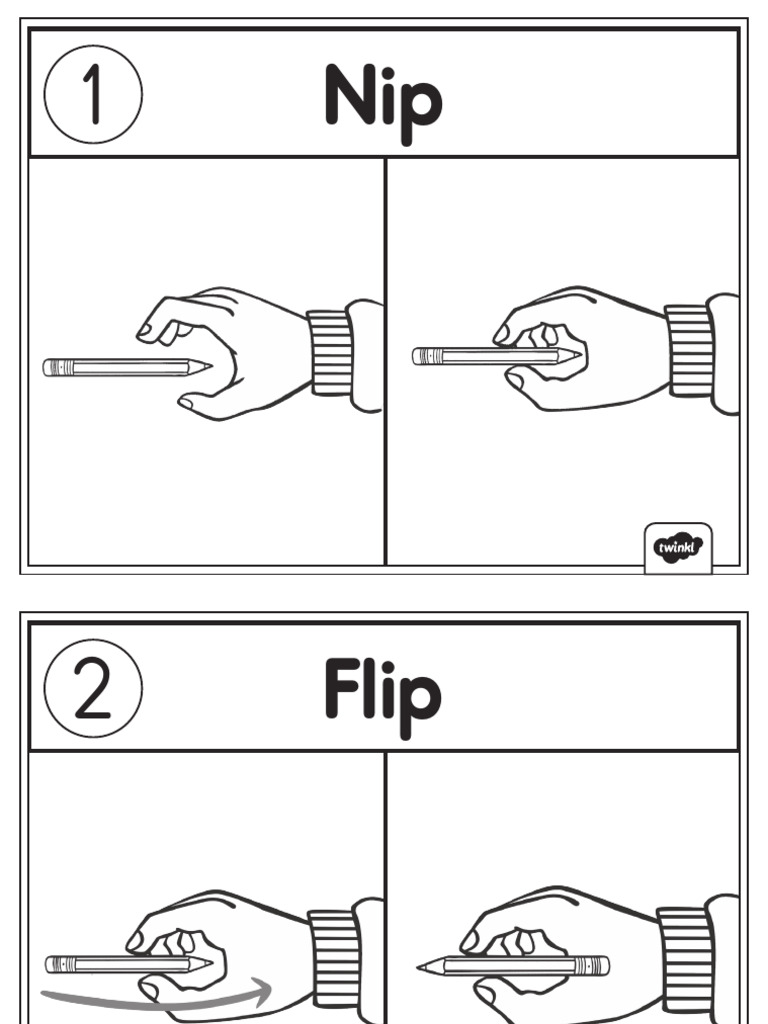 1 Nip

twinkl

2 Flip