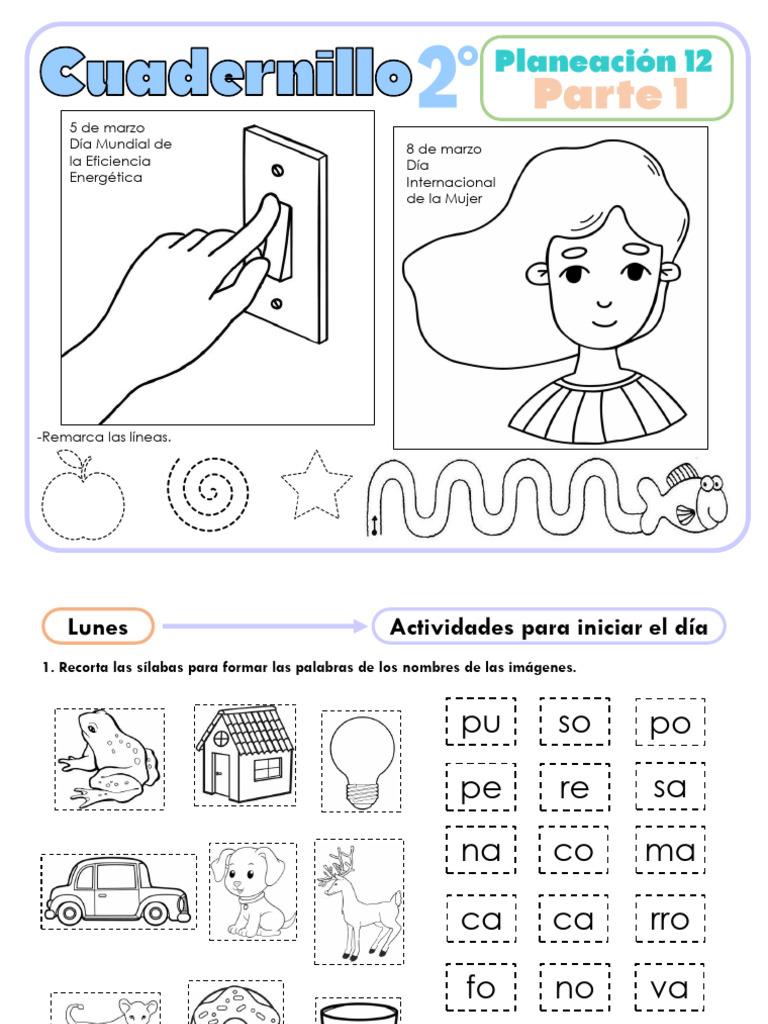 Cuadernillo 2°

Planeación 12
Parte 1

5 de marzo
Día Mundial de la Eficiencia Energética

8 de marzo
Día Internacional de la Mujer

-Remarca las líneas.

Lunes

Actividades para iniciar el día

1. Recorta las sílabas para formar las palabras de los nombres de las imágenes.

| pu | so | po |
|---|---|---|
| pe | re | sa |
| na | co | ma |
| ca | ca | rro |
| fo | no | va |