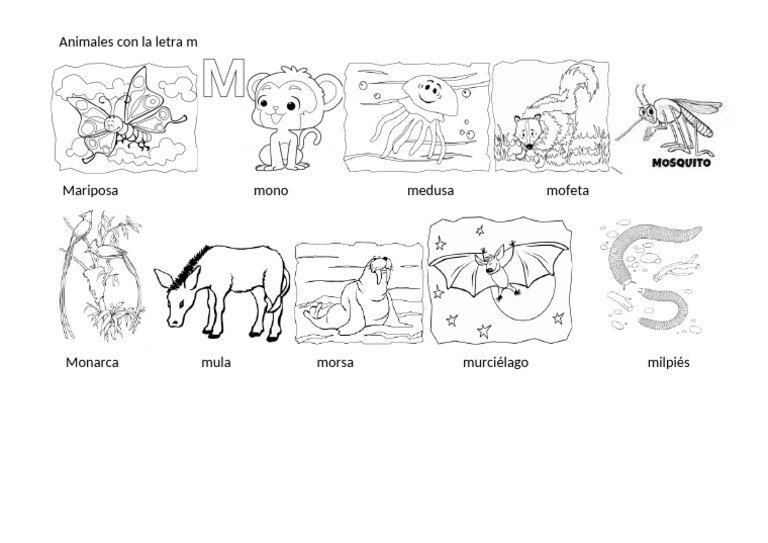 Animales con la letra m

M

MOSQUITO

Mariposa mono medusa mofeta

Monarca mula morsa murciélago milpiés