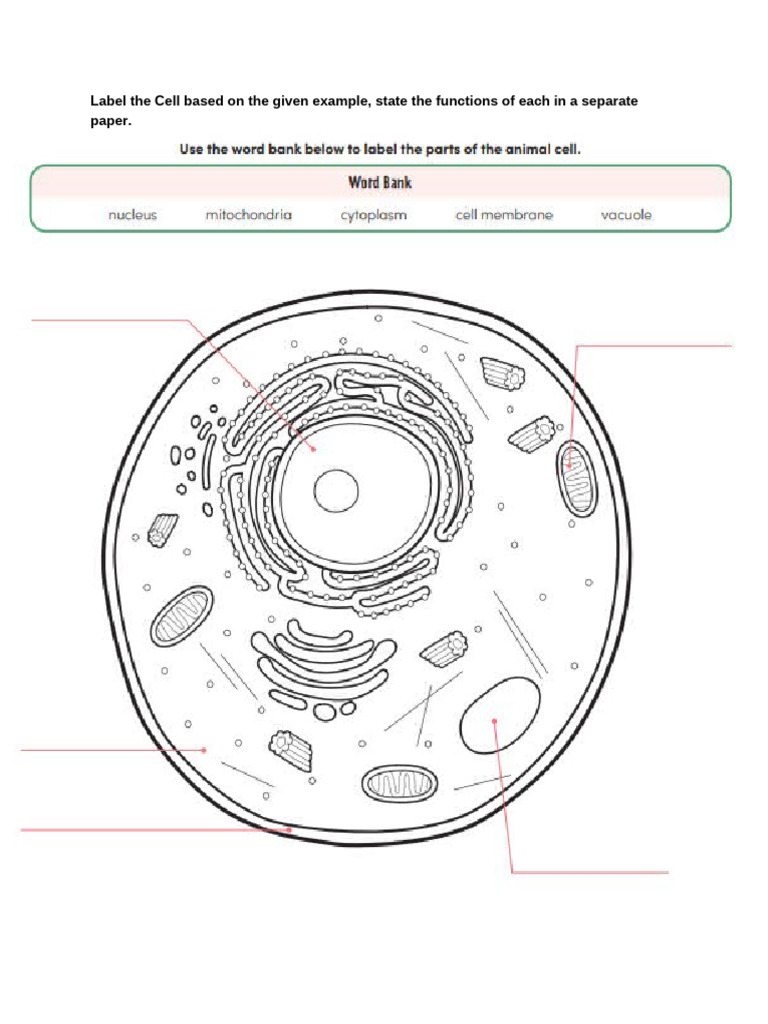 Label the Cell based on the given example, state the functions of each in a separate paper.

Use the word bank below to label the parts of the animal cell.

Word Bank

nucleus mitochondria cytoplasm cell membrane vacuole