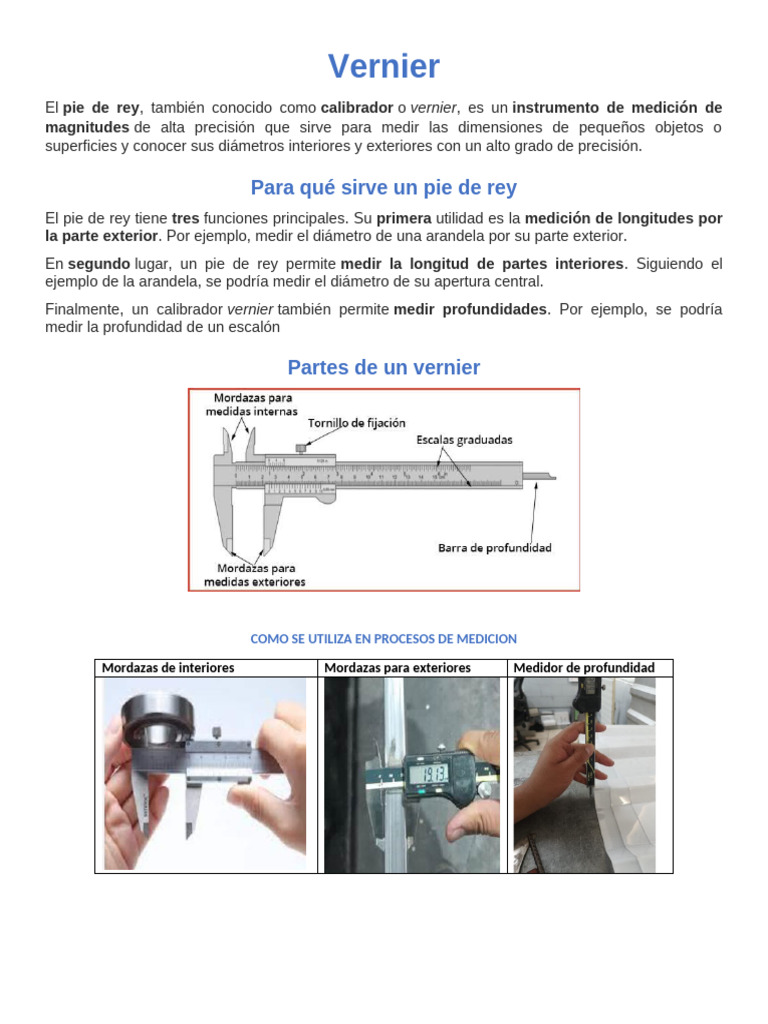 Vernier

El pie de rey, también conocido como calibrador o vernier, es un instrumento de medición de magnitudes de alta precisión que sirve para medir las dimensiones de pequeños objetos o superficies y conocer sus diámetros interiores y exteriores con un alto grado de precisión.

Para qué sirve un pie de rey

El pie de rey tiene tres funciones principales. Su primera utilidad es la medición de longitudes por la parte exterior. Por ejemplo, medir el diámetro de una arandela por su parte exterior.

En segundo lugar, un pie de rey permite medir la longitud de partes interiores. Siguiendo el ejemplo de la arandela, se podría medir el diámetro de su apertura central.

Finalmente, un calibrador vernier también permite medir profundidades. Por ejemplo, se podría medir la profundidad de un escalón

Partes de un vernier

Mordazas para medidas internas
Tornillo de fijación
Escalas graduadas
Barra de profundidad
Mordazas para medidas exteriores

COMO SE UTILIZA EN PROCESOS DE MEDICION

| Mordazas de interiores | Mordazas para exteriores | Medidor de profundidad |
|---|---|---|
| | 19.13 | |