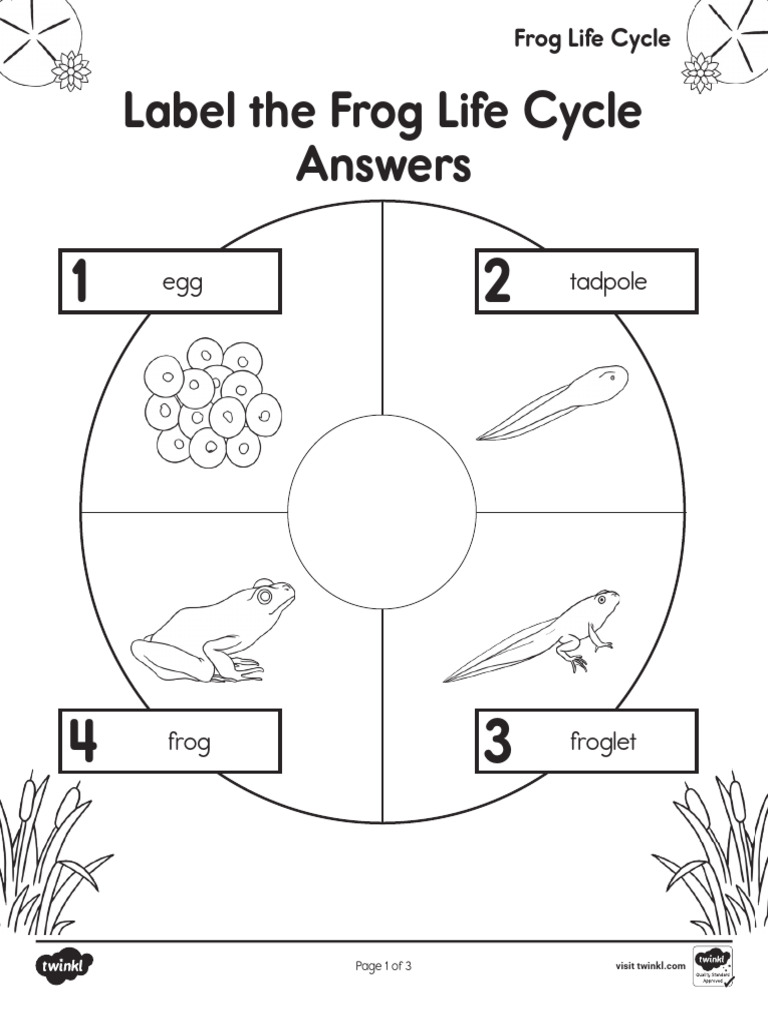 Frog Life Cycle

Label the Frog Life Cycle Answers

1 egg

2 tadpole

4 frog

3 froglet

twinkl

Page 1 of 3

visit twinkl.com

twinkl Quality Standard Approved