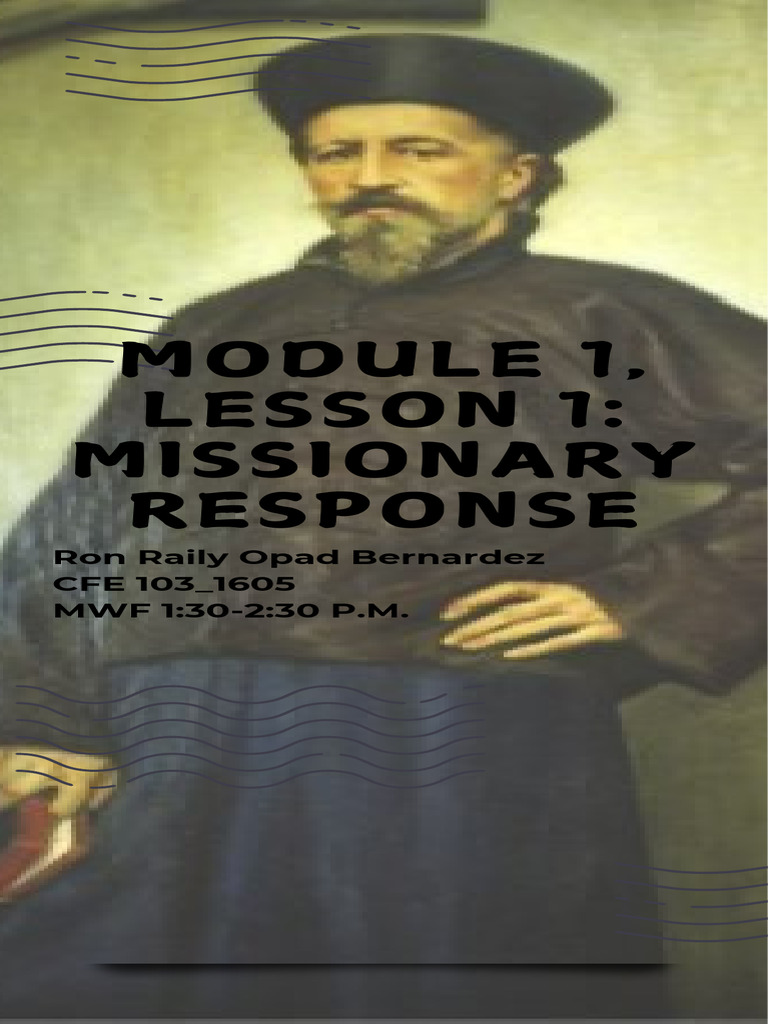 MODULE 1, LESSON 1: MISSIONARY RESPONSE

Ron Raily Opad Bernardez
CFE 103_1605
MWF 1:30-2:30 P.M.