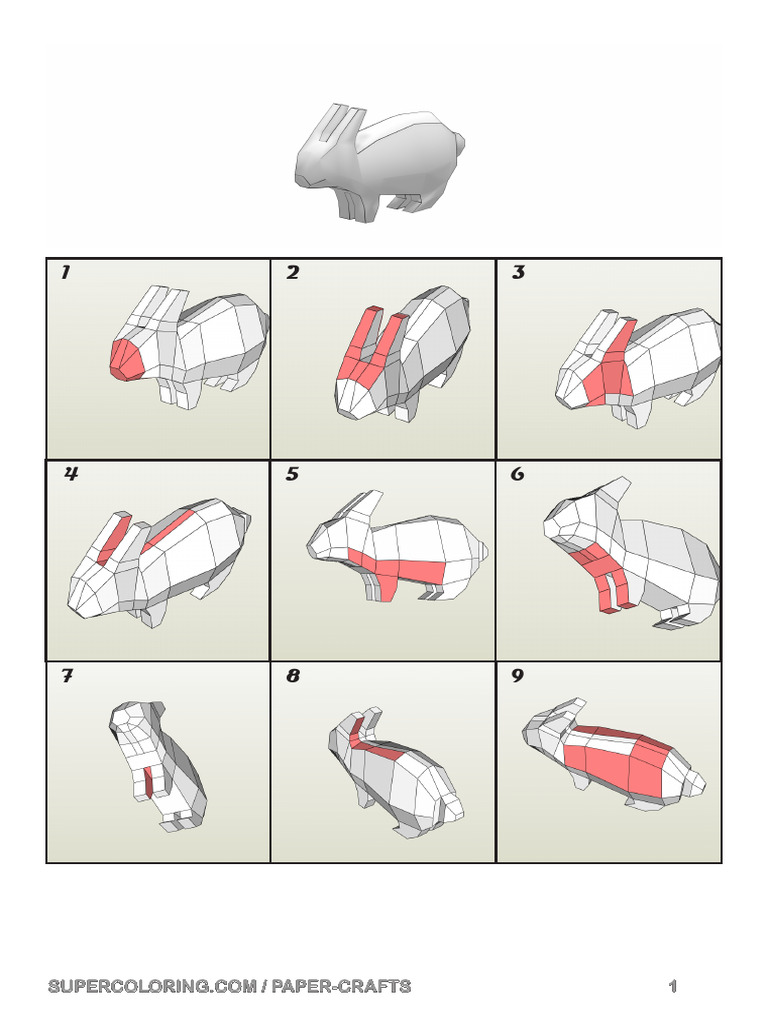 1

2

3

4

5

6

7

8

9

SUPERCOLORING.COM / PAPER-CRAFTS 1