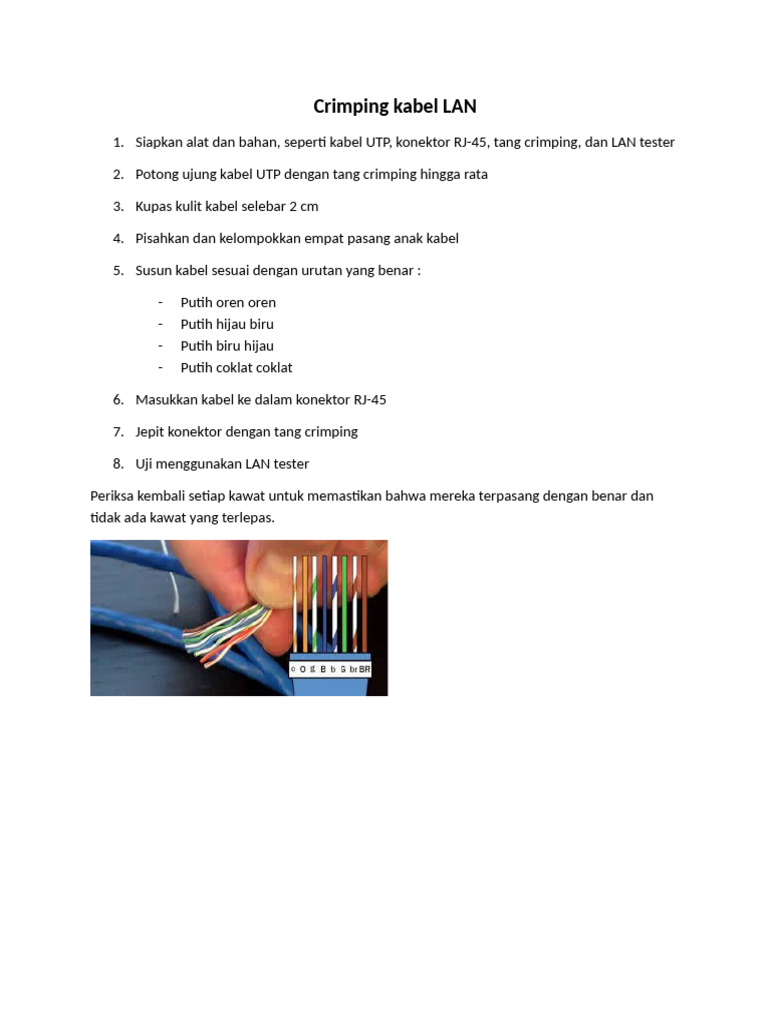 Crimping kabel LAN

1. Siapkan alat dan bahan, seperti kabel UTP, konektor RJ-45, tang crimping, dan LAN tester

2. Potong ujung kabel UTP dengan tang crimping hingga rata

3. Kupas kulit kabel selebar 2 cm

4. Pisahkan dan kelompokkan empat pasang anak kabel

5. Susun kabel sesuai dengan urutan yang benar :

- Putih oren oren
- Putih hijau biru
- Putih biru hijau
- Putih coklat coklat

6. Masukkan kabel ke dalam konektor RJ-45

7. Jepit konektor dengan tang crimping

8. Uji menggunakan LAN tester

Periksa kembali setiap kawat untuk memastikan bahwa mereka terpasang dengan benar dan tidak ada kawat yang terlepas.

o O g B b G br BR