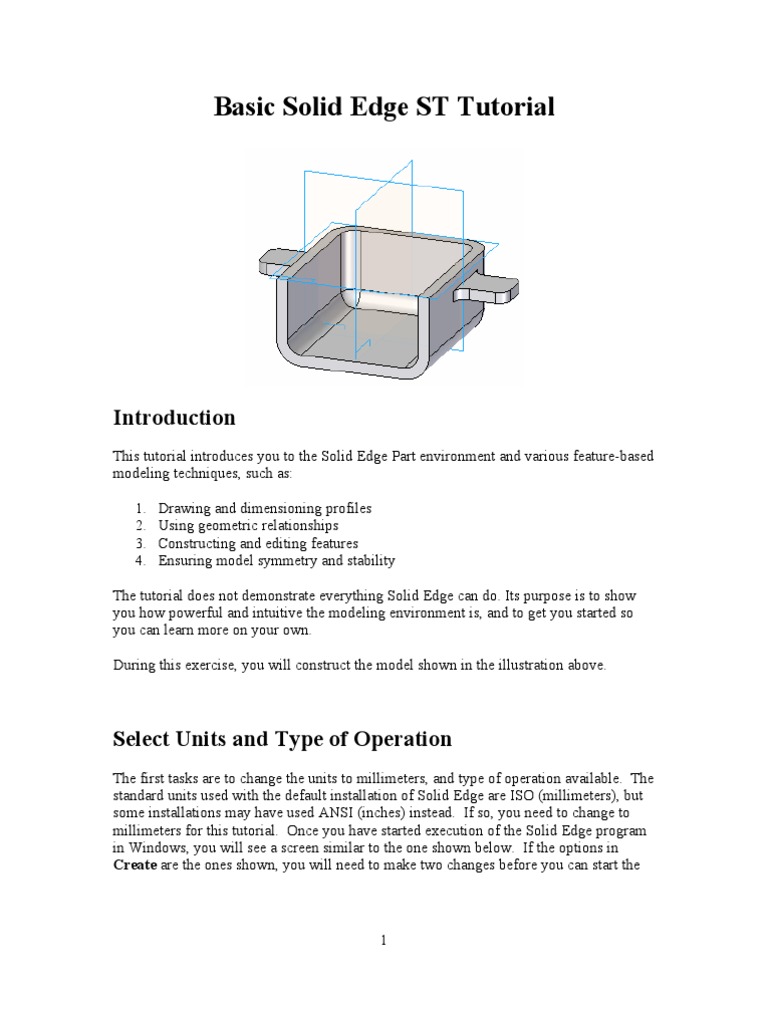 Basic Solid Edge ST Tutorial

Introduction

This tutorial introduces you to the Solid Edge Part environment and various feature-based modeling techniques, such as:

1. Drawing and dimensioning profiles
2. Using geometric relationships
3. Constructing and editing features
4. Ensuring model symmetry and stability

The tutorial does not demonstrate everything Solid Edge can do. Its purpose is to show you how powerful and intuitive the modeling environment is, and to get you started so you can learn more on your own.

During this exercise, you will construct the model shown in the illustration above.

Select Units and Type of Operation

The first tasks are to change the units to millimeters, and type of operation available. The standard units used with the default installation of Solid Edge are ISO (millimeters), but some installations may have used ANSI (inches) instead. If so, you need to change to millimeters for this tutorial. Once you have started execution of the Solid Edge program in Windows, you will see a screen similar to the one shown below. If the options in Create are the ones shown, you will need to make two changes before you can start the

1