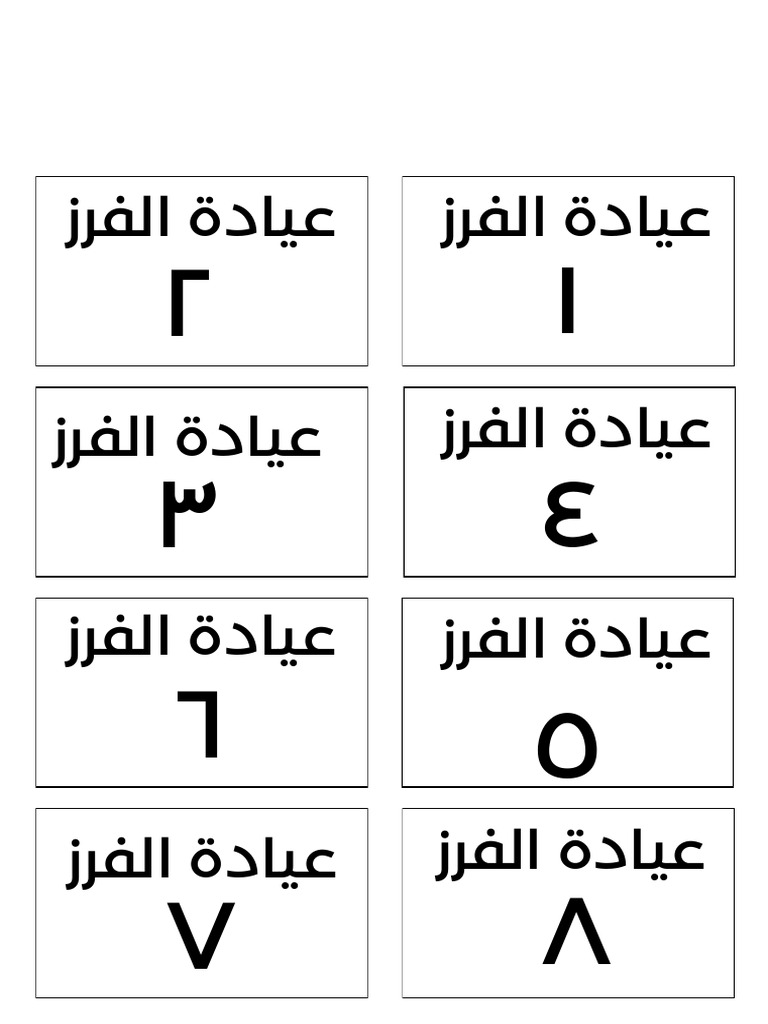 عيادة الفرز
١

عيادة الفرز
٢

عيادة الفرز
٤

عيادة الفرز
٣

عيادة الفرز
٥

عيادة الفرز
٦

عيادة الفرز
٨

عيادة الفرز
٧