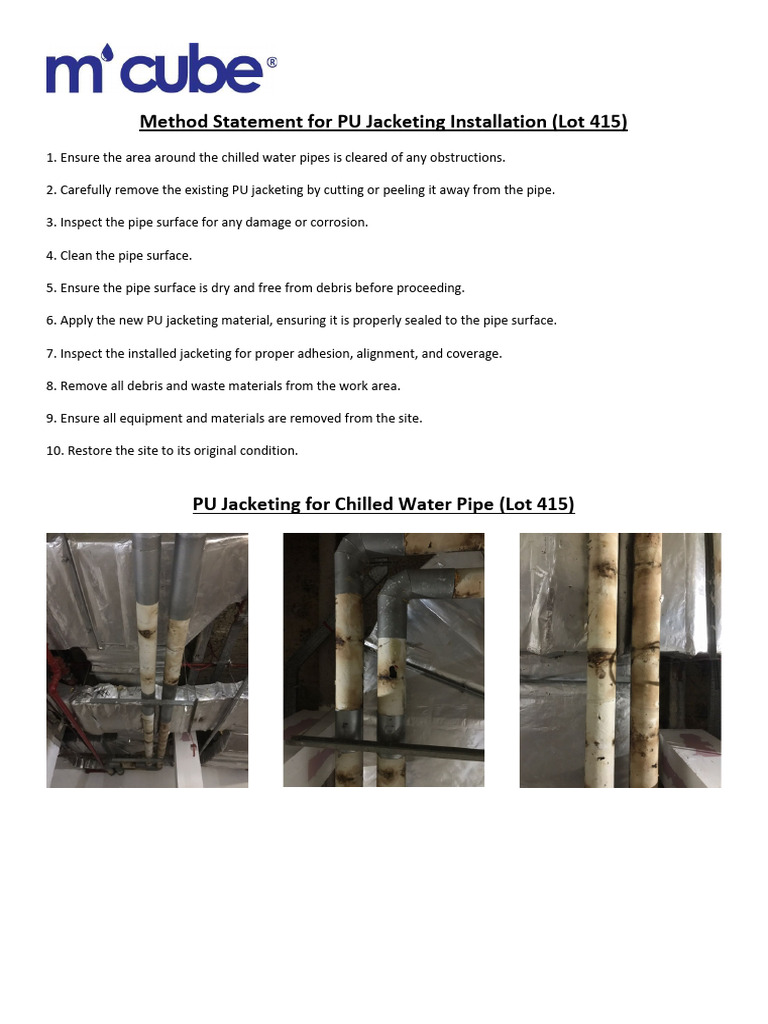 m'cube®

Method Statement for PU Jacketing Installation (Lot 415)

1. Ensure the area around the chilled water pipes is cleared of any obstructions.

2. Carefully remove the existing PU jacketing by cutting or peeling it away from the pipe.

3. Inspect the pipe surface for any damage or corrosion.

4. Clean the pipe surface.

5. Ensure the pipe surface is dry and free from debris before proceeding.

6. Apply the new PU jacketing material, ensuring it is properly sealed to the pipe surface.

7. Inspect the installed jacketing for proper adhesion, alignment, and coverage.

8. Remove all debris and waste materials from the work area.

9. Ensure all equipment and materials are removed from the site.

10. Restore the site to its original condition.

PU Jacketing for Chilled Water Pipe (Lot 415)