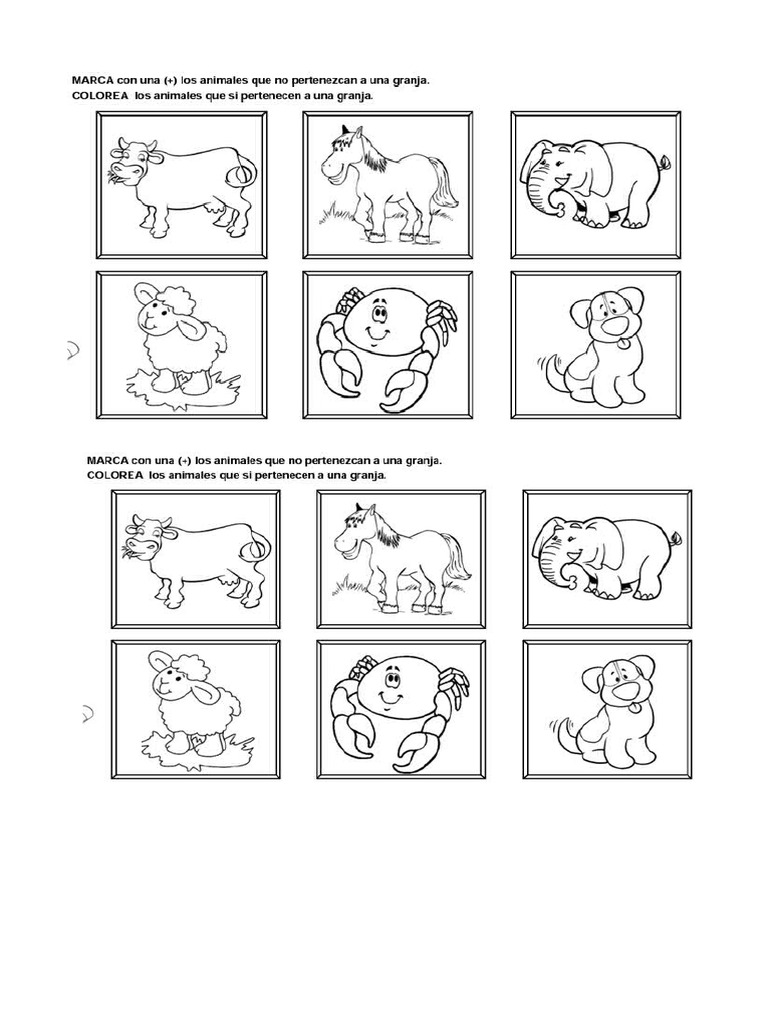 MARCA con una (+) los animales que no pertenezcan a una granja.
COLOREA los animales que si pertenecen a una granja.

MARCA con una (+) los animales que no pertenezcan a una granja.
COLOREA los animales que si pertenecen a una granja.