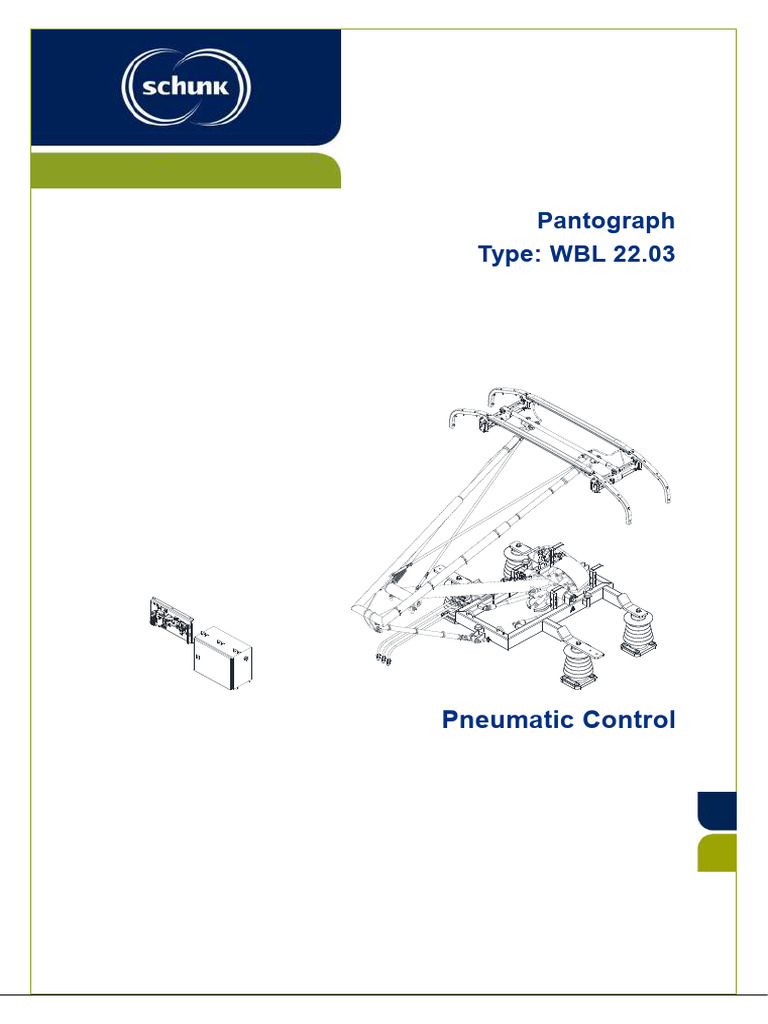 schunk

Pantograph
Type: WBL 22.03

Pneumatic Control