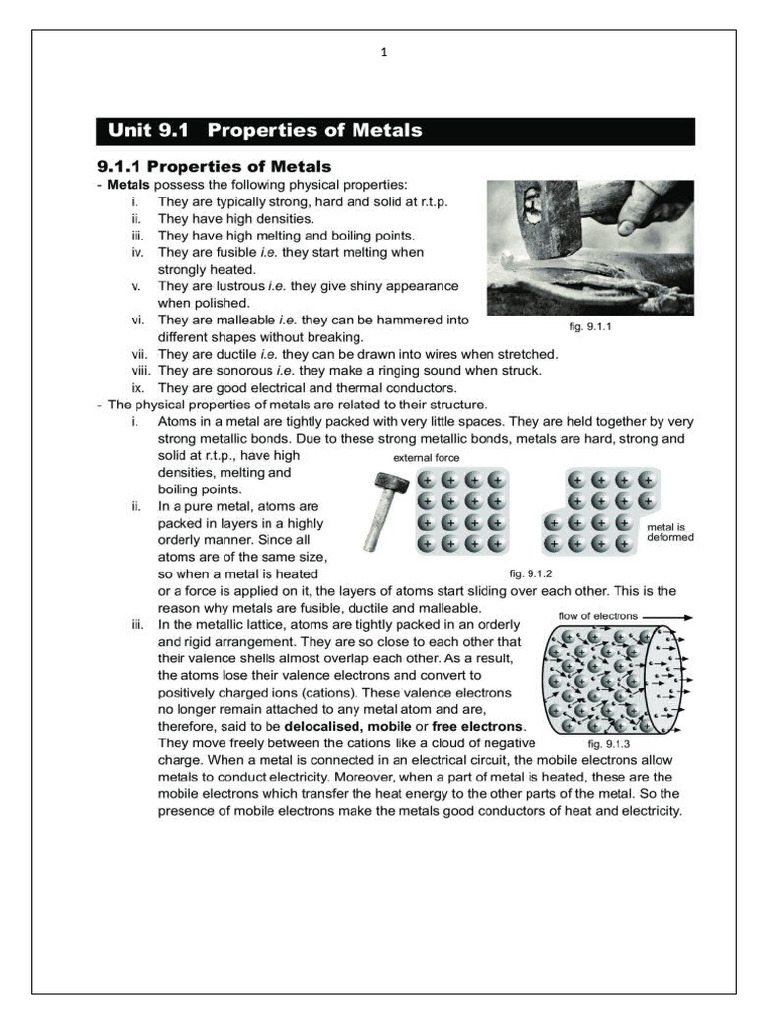 1

Unit 9.1 Properties of Metals

9.1.1 Properties of Metals

- Metals possess the following physical properties:

i. They are typically strong, hard and solid at r.t.p.
ii. They have high densities.
iii. They have high melting and boiling points.
iv. They are fusible i.e. they start melting when strongly heated.
v. They are lustrous i.e. they give shiny appearance when polished.
vi. They are malleable i.e. they can be hammered into different shapes without breaking.
vii. They are ductile i.e. they can be drawn into wires when stretched.
viii. They are sonorous i.e. they make a ringing sound when struck.
ix. They are good electrical and thermal conductors.

fig. 9.1.1

- The physical properties of metals are related to their structure.

i. Atoms in a metal are tightly packed with very little spaces. They are held together by very strong metallic bonds. Due to these strong metallic bonds, metals are hard, strong and solid at r.t.p., have high densities, melting and boiling points.

ii. In a pure metal, atoms are packed in layers in a highly orderly manner. Since all atoms are of the same size, so when a metal is heated or a force is applied on it, the layers of atoms start sliding over each other. This is the reason why metals are fusible, ductile and malleable.

external force

metal is deformed

fig. 9.1.2

iii. In the metallic lattice, atoms are tightly packed in an orderly and rigid arrangement. They are so close to each other that their valence shells almost overlap each other. As a result, the atoms lose their valence electrons and convert to positively charged ions (cations). These valence electrons no longer remain attached to any metal atom and are, therefore, said to be delocalised, mobile or free electrons. They move freely between the cations like a cloud of negative charge. When a metal is connected in an electrical circuit, the mobile electrons allow metals to conduct electricity. Moreover, when a part of metal is heated, these are the mobile electrons which transfer the heat energy to the other parts of the metal. So the presence of mobile electrons make the metals good conductors of heat and electricity.

flow of electrons

fig. 9.1.3