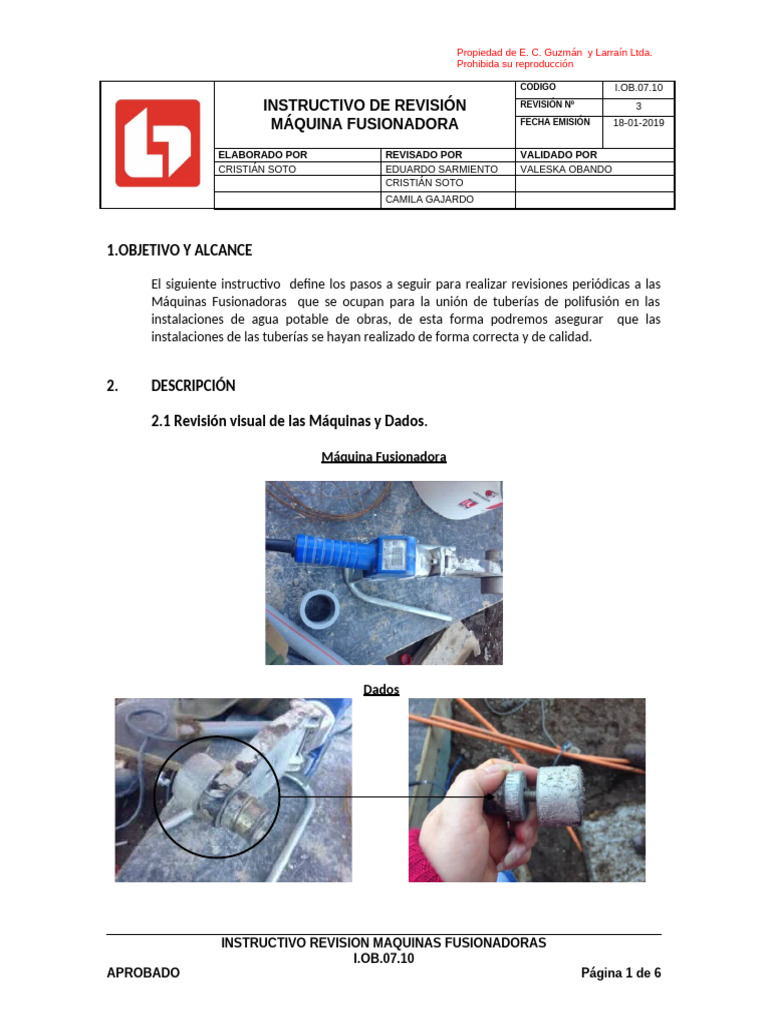 Propiedad de E. C. Guzmán y Larraín Ltda.
Prohibida su reproducción

| | INSTRUCTIVO DE REVISIÓN MÁQUINA FUSIONADORA | | CODIGO | I.OB.07.10 |
|---|---|---|---|---|
| | | | REVISIÓN Nº | 3 |
| | | | FECHA EMISIÓN | 18-01-2019 |
| | ELABORADO POR | REVISADO POR | VALIDADO POR | |
| | CRISTIÁN SOTO | EDUARDO SARMIENTO | VALESKA OBANDO | |
| | | CRISTIÁN SOTO | | |
| | | CAMILA GAJARDO | | |

1.OBJETIVO Y ALCANCE

El siguiente instructivo define los pasos a seguir para realizar revisiones periódicas a las Máquinas Fusionadoras que se ocupan para la unión de tuberías de polifusión en las instalaciones de agua potable de obras, de esta forma podremos asegurar que las instalaciones de las tuberías se hayan realizado de forma correcta y de calidad.

2. DESCRIPCIÓN

2.1 Revisión visual de las Máquinas y Dados.

Máquina Fusionadora

Dados

INSTRUCTIVO REVISION MAQUINAS FUSIONADORAS
I.OB.07.10
APROBADO
Página 1 de 6