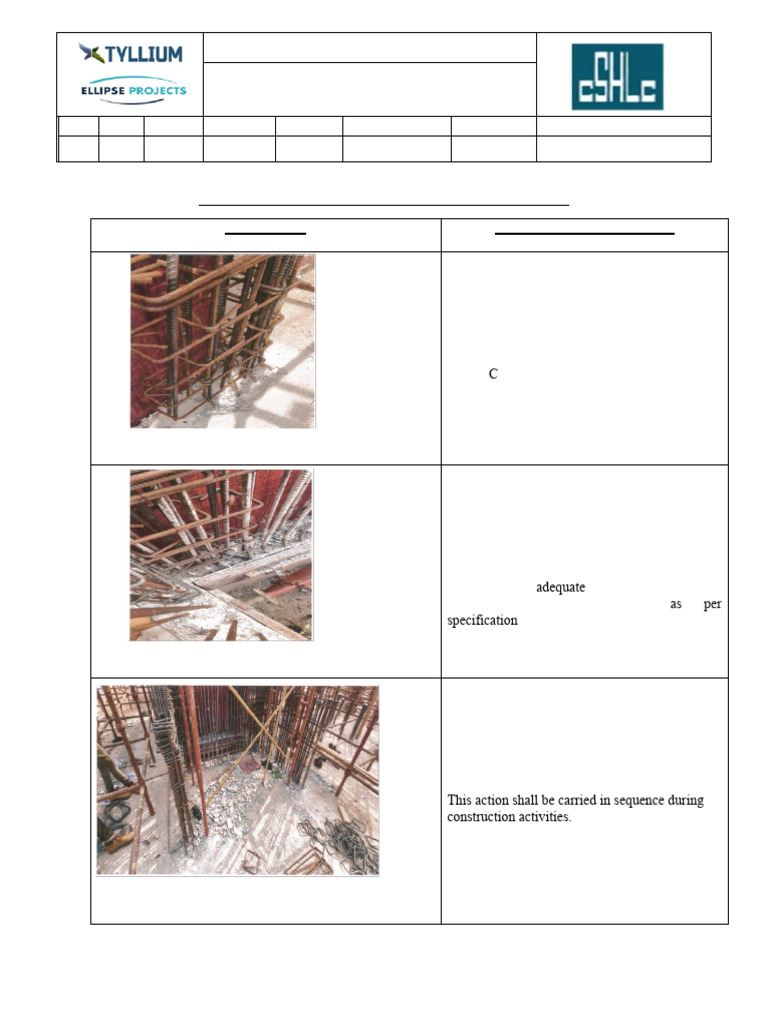 TYLLIUM
ELLIPSE PROJECTS

cSHLc

C

adequate
as per
specification

This action shall be carried in sequence during construction activities.