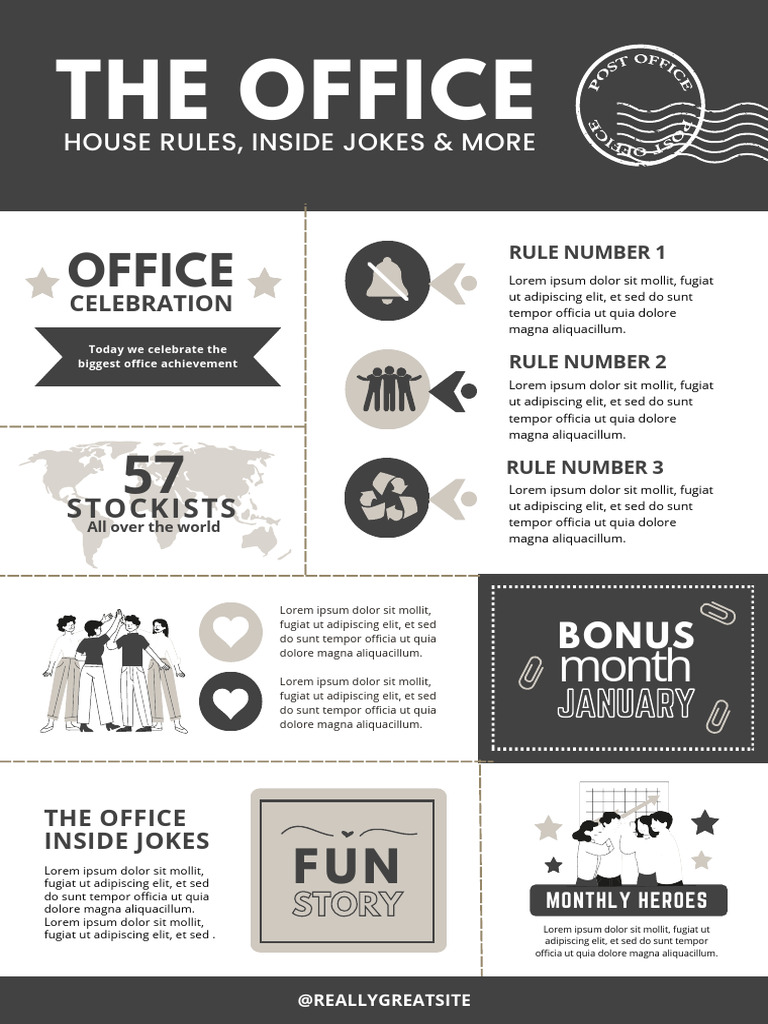 THE OFFICE
HOUSE RULES, INSIDE JOKES & MORE

POST OFFICE
POST OFFICE

OFFICE
CELEBRATION

Today we celebrate the biggest office achievement

57
STOCKISTS
All over the world

RULE NUMBER 1
Lorem ipsum dolor sit mollit, fugiat ut adipiscing elit, et sed do sunt tempor officia ut quia dolore magna aliquacillum.

RULE NUMBER 2
Lorem ipsum dolor sit mollit, fugiat ut adipiscing elit, et sed do sunt tempor officia ut quia dolore magna aliquacillum.

RULE NUMBER 3
Lorem ipsum dolor sit mollit, fugiat ut adipiscing elit, et sed do sunt tempor officia ut quia dolore magna aliquacillum.

Lorem ipsum dolor sit mollit, fugiat ut adipiscing elit, et sed do sunt tempor officia ut quia dolore magna aliquacillum.

Lorem ipsum dolor sit mollit, fugiat ut adipiscing elit, et sed do sunt tempor officia ut quia dolore magna aliquacillum.

BONUS
month
JANUARY

THE OFFICE
INSIDE JOKES

Lorem ipsum dolor sit mollit, fugiat ut adipiscing elit, et sed do sunt tempor officia ut quia dolore magna aliquacillum. Lorem ipsum dolor sit mollit, fugiat ut adipiscing elit, et sed .

FUN
STORY

MONTHLY HEROES

Lorem ipsum dolor sit mollit, fugiat ut adipiscing elit, et sed do sunt tempor officia ut quia dolore magna aliquacillum.

@REALLYGREATSITE