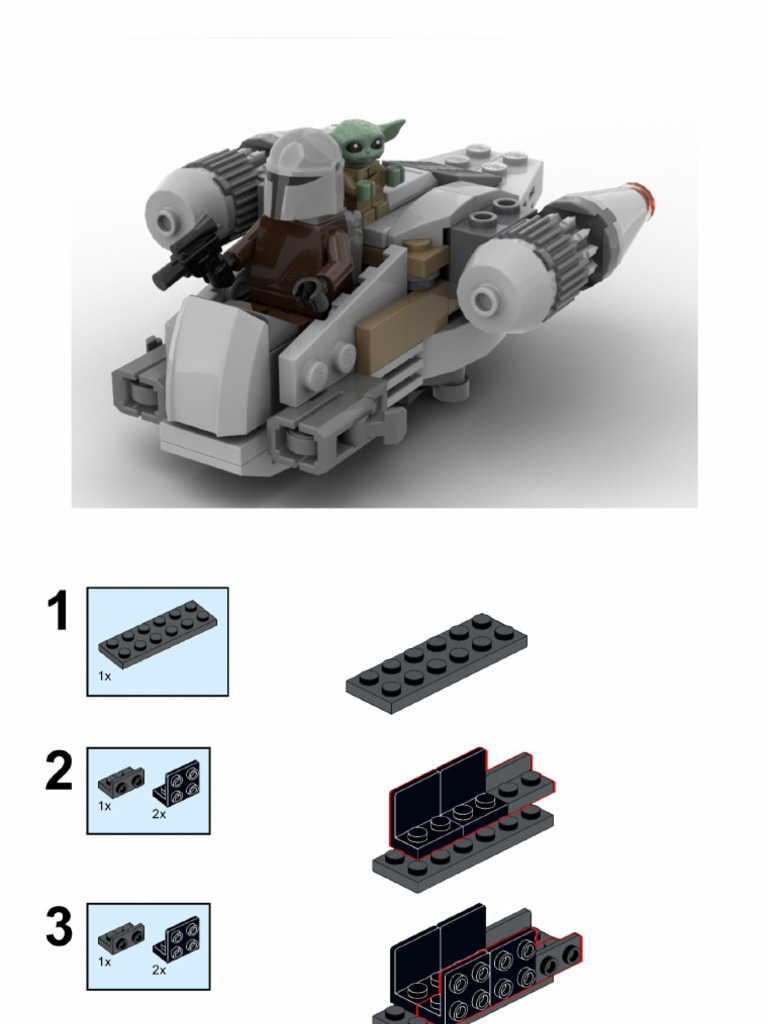 1

1x

2

1x

2x

3

1x

2x