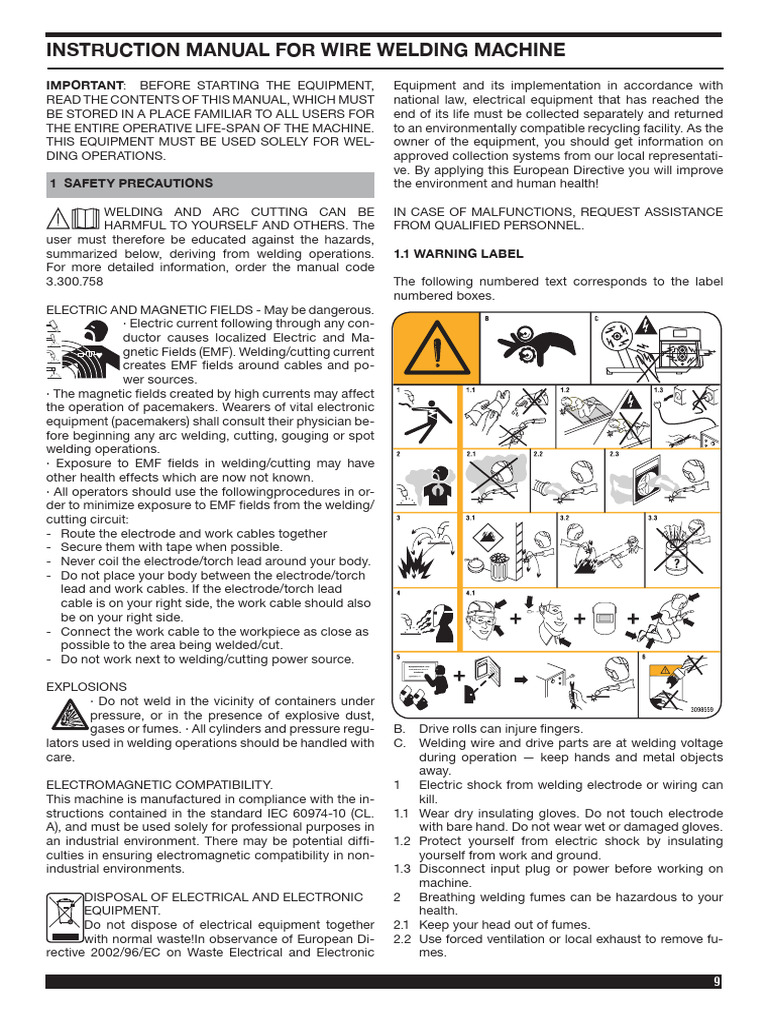 INSTRUCTION MANUAL FOR WIRE WELDING MACHINE

IMPORTANT: BEFORE STARTING THE EQUIPMENT, READ THE CONTENTS OF THIS MANUAL, WHICH MUST BE STORED IN A PLACE FAMILIAR TO ALL USERS FOR THE ENTIRE OPERATIVE LIFE-SPAN OF THE MACHINE. THIS EQUIPMENT MUST BE USED SOLELY FOR WELDING OPERATIONS.

1 SAFETY PRECAUTIONS

WELDING AND ARC CUTTING CAN BE HARMFUL TO YOURSELF AND OTHERS. The user must therefore be educated against the hazards, summarized below, deriving from welding operations. For more detailed information, order the manual code 3.300.758

ELECTRIC AND MAGNETIC FIELDS - May be dangerous.
· Electric current following through any conductor causes localized Electric and Magnetic Fields (EMF). Welding/cutting current creates EMF fields around cables and power sources.
· The magnetic fields created by high currents may affect the operation of pacemakers. Wearers of vital electronic equipment (pacemakers) shall consult their physician before beginning any arc welding, cutting, gouging or spot welding operations.
· Exposure to EMF fields in welding/cutting may have other health effects which are now not known.
· All operators should use the followingprocedures in order to minimize exposure to EMF fields from the welding/cutting circuit:
- Route the electrode and work cables together
- Secure them with tape when possible.
- Never coil the electrode/torch lead around your body.
- Do not place your body between the electrode/torch lead and work cables. If the electrode/torch lead cable is on your right side, the work cable should also be on your right side.
- Connect the work cable to the workpiece as close as possible to the area being welded/cut.
- Do not work next to welding/cutting power source.

EXPLOSIONS
· Do not weld in the vicinity of containers under pressure, or in the presence of explosive dust, gases or fumes. · All cylinders and pressure regulators used in welding operations should be handled with care.

ELECTROMAGNETIC COMPATIBILITY.
This machine is manufactured in compliance with the instructions contained in the standard IEC 60974-10 (CL. A), and must be used solely for professional purposes in an industrial environment. There may be potential difficulties in ensuring electromagnetic compatibility in non-industrial environments.

DISPOSAL OF ELECTRICAL AND ELECTRONIC EQUIPMENT.
Do not dispose of electrical equipment together with normal waste!In observance of European Directive 2002/96/EC on Waste Electrical and Electronic Equipment and its implementation in accordance with national law, electrical equipment that has reached the end of its life must be collected separately and returned to an environmentally compatible recycling facility. As the owner of the equipment, you should get information on approved collection systems from our local representative. By applying this European Directive you will improve the environment and human health!

IN CASE OF MALFUNCTIONS, REQUEST ASSISTANCE FROM QUALIFIED PERSONNEL.

1.1 WARNING LABEL

The following numbered text corresponds to the label numbered boxes.

B C 1 1.1 1.2 1.3 2 2.1 2.2 2.3 3 3.1 3.2 3.3 4 4.1 5 6 3098559

B. Drive rolls can injure fingers.
C. Welding wire and drive parts are at welding voltage during operation — keep hands and metal objects away.
1 Electric shock from welding electrode or wiring can kill.
1.1 Wear dry insulating gloves. Do not touch electrode with bare hand. Do not wear wet or damaged gloves.
1.2 Protect yourself from electric shock by insulating yourself from work and ground.
1.3 Disconnect input plug or power before working on machine.
2 Breathing welding fumes can be hazardous to your health.
2.1 Keep your head out of fumes.
2.2 Use forced ventilation or local exhaust to remove fumes.

9