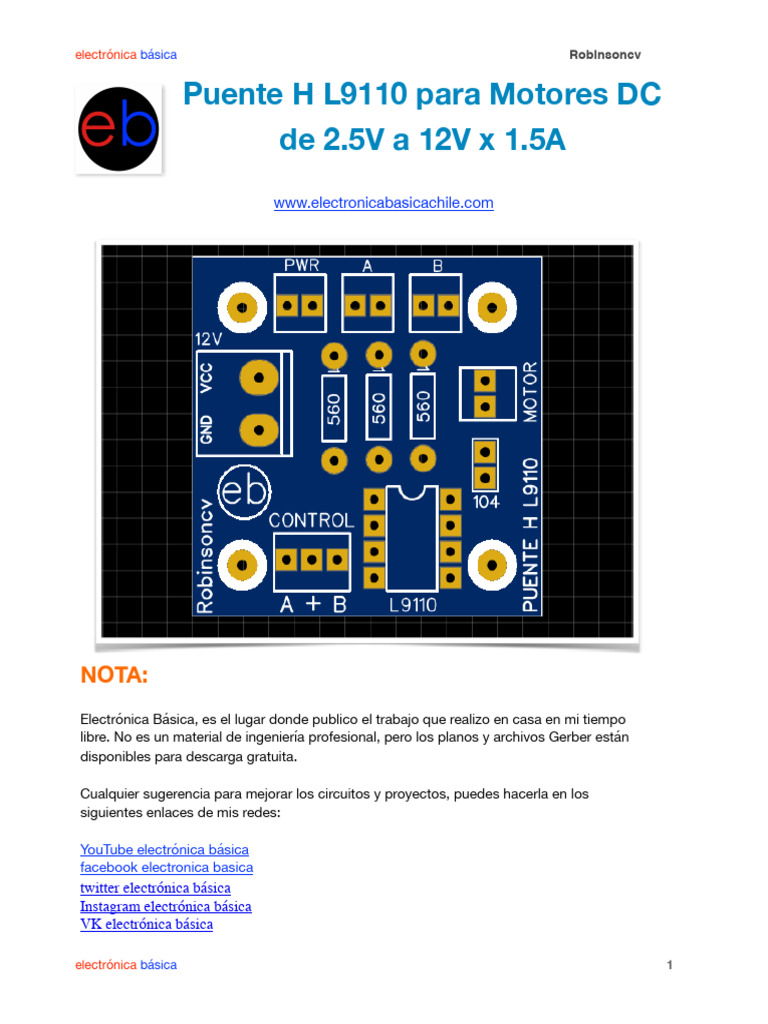 electrónica básica

Robinsoncv

eb

Puente H L9110 para Motores DC de 2.5V a 12V x 1.5A

www.electronicabasicachile.com

PWR A B

12V

VCC

GND

560 560 560

MOTOR

104

eb

Robinsoncv

CONTROL

A + B

L9110

PUENTE H L9110

NOTA:

Electrónica Básica, es el lugar donde publico el trabajo que realizo en casa en mi tiempo libre. No es un material de ingeniería profesional, pero los planos y archivos Gerber están disponibles para descarga gratuita.

Cualquier sugerencia para mejorar los circuitos y proyectos, puedes hacerla en los siguientes enlaces de mis redes:

YouTube electrónica básica
facebook electronica basica
twitter electrónica básica
Instagram electrónica básica
VK electrónica básica

electrónica básica

1