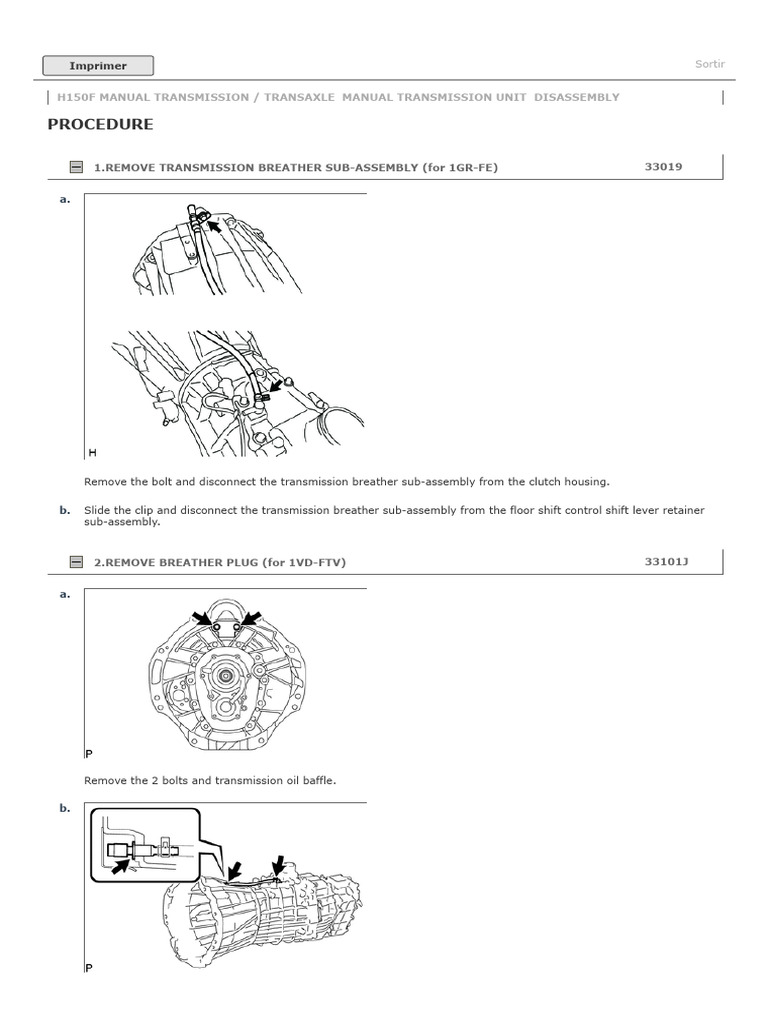 Imprimer

Sortir

H150F MANUAL TRANSMISSION / TRANSAXLE MANUAL TRANSMISSION UNIT DISASSEMBLY

PROCEDURE

1.REMOVE TRANSMISSION BREATHER SUB-ASSEMBLY (for 1GR-FE)

33019

a.

H

Remove the bolt and disconnect the transmission breather sub-assembly from the clutch housing.

b. Slide the clip and disconnect the transmission breather sub-assembly from the floor shift control shift lever retainer sub-assembly.

2.REMOVE BREATHER PLUG (for 1VD-FTV)

33101J

a.

P

Remove the 2 bolts and transmission oil baffle.

b.

P