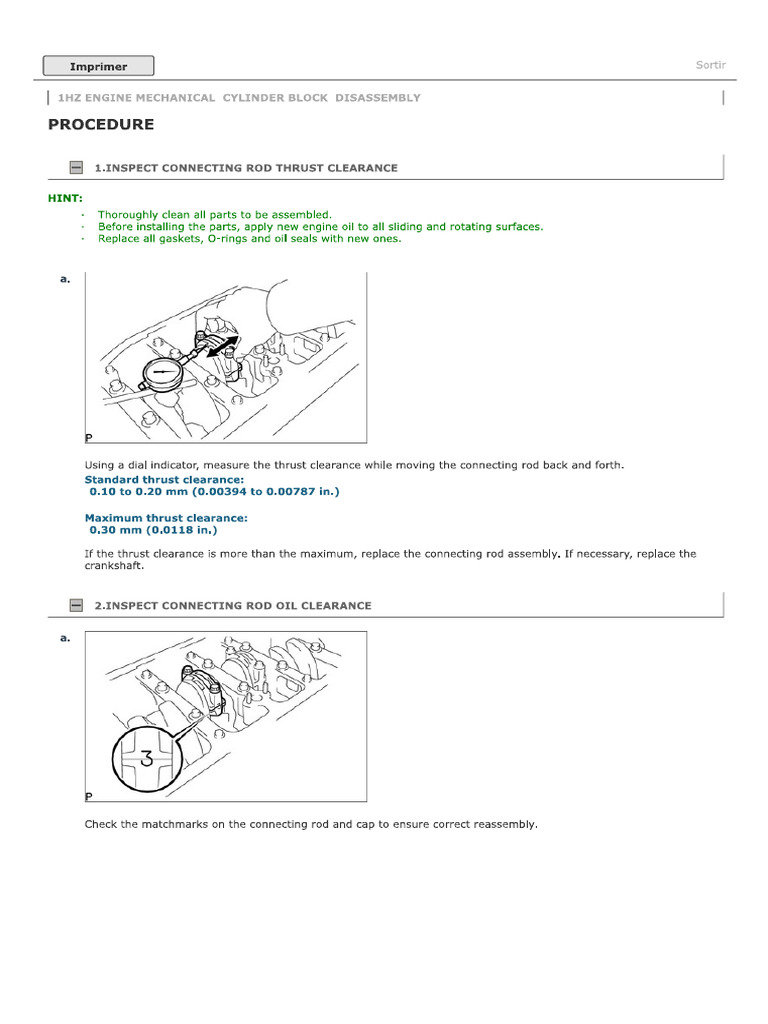 Imprimer

Sortir

1HZ ENGINE MECHANICAL CYLINDER BLOCK DISASSEMBLY

PROCEDURE

1.INSPECT CONNECTING ROD THRUST CLEARANCE

HINT:

· Thoroughly clean all parts to be assembled.
· Before installing the parts, apply new engine oil to all sliding and rotating surfaces.
· Replace all gaskets, O-rings and oil seals with new ones.

a.

P

Using a dial indicator, measure the thrust clearance while moving the connecting rod back and forth.

Standard thrust clearance:
0.10 to 0.20 mm (0.00394 to 0.00787 in.)

Maximum thrust clearance:
0.30 mm (0.0118 in.)

If the thrust clearance is more than the maximum, replace the connecting rod assembly. If necessary, replace the crankshaft.

2.INSPECT CONNECTING ROD OIL CLEARANCE

a.

3

P

Check the matchmarks on the connecting rod and cap to ensure correct reassembly.