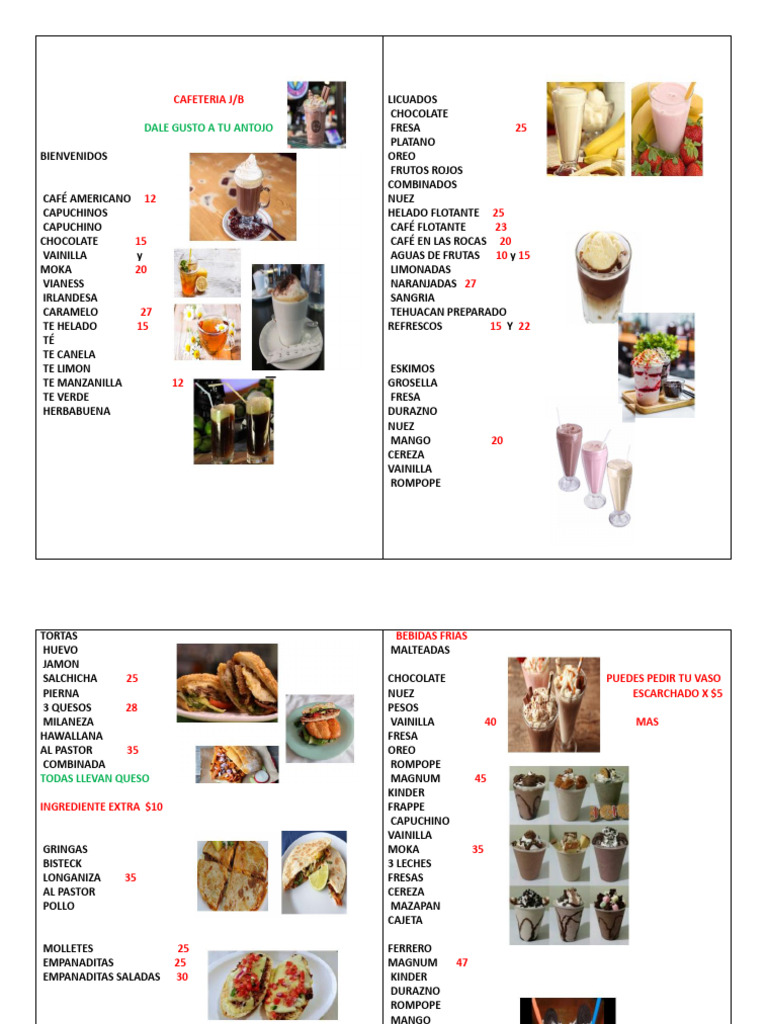 CAFETERIA J/B

DALE GUSTO A TU ANTOJO

BIENVENIDOS

CAFÉ AMERICANO 12
CAPUCHINOS
CAPUCHINO
CHOCOLATE 15
VAINILLA y
MOKA 20
VIANESS
IRLANDESA
CARAMELO 27
TE HELADO 15
TÉ
TE CANELA
TE LIMON
TE MANZANILLA 12
TE VERDE
HERBABUENA

LICUADOS
CHOCOLATE
FRESA 25
PLATANO
OREO
FRUTOS ROJOS
COMBINADOS
NUEZ
HELADO FLOTANTE 25
CAFÉ FLOTANTE 23
CAFÉ EN LAS ROCAS 20
AGUAS DE FRUTAS 10 y 15
LIMONADAS
NARANJADAS 27
SANGRIA
TEHUACAN PREPARADO
REFRESCOS 15 Y 22

ESKIMOS
GROSELLA
FRESA
DURAZNO
NUEZ
MANGO 20
CEREZA
VAINILLA
ROMPOPE

TORTAS
HUEVO
JAMON
SALCHICHA 25
PIERNA
3 QUESOS 28
MILANEZA
HAWALLANA
AL PASTOR 35
COMBINADA
TODAS LLEVAN QUESO

INGREDIENTE EXTRA $10

GRINGAS
BISTECK
LONGANIZA 35
AL PASTOR
POLLO

MOLLETES 25
EMPANADITAS 25
EMPANADITAS SALADAS 30

BEBIDAS FRIAS
MALTEADAS

CHOCOLATE
NUEZ
PESOS
VAINILLA 40
FRESA
OREO
ROMPOPE
MAGNUM 45
KINDER
FRAPPE
CAPUCHINO
VAINILLA
MOKA 35
3 LECHES
FRESAS
CEREZA
MAZAPAN
CAJETA

FERRERO
MAGNUM 47
KINDER
DURAZNO
ROMPOPE
MANGO

PUEDES PEDIR TU VASO ESCARCHADO X $5
MAS