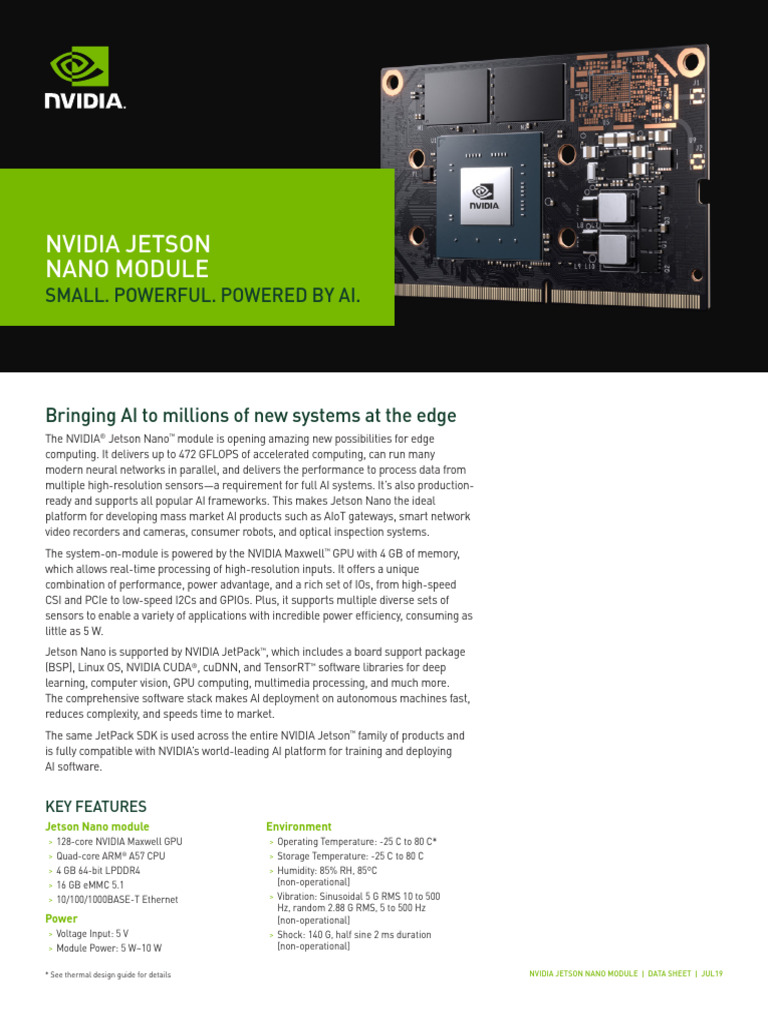 NVIDIA.

NVIDIA

NVIDIA JETSON NANO MODULE
SMALL. POWERFUL. POWERED BY AI.

Bringing AI to millions of new systems at the edge

The NVIDIA® Jetson Nano™ module is opening amazing new possibilities for edge computing. It delivers up to 472 GFLOPS of accelerated computing, can run many modern neural networks in parallel, and delivers the performance to process data from multiple high-resolution sensors—a requirement for full AI systems. It's also production-ready and supports all popular AI frameworks. This makes Jetson Nano the ideal platform for developing mass market AI products such as AIoT gateways, smart network video recorders and cameras, consumer robots, and optical inspection systems.

The system-on-module is powered by the NVIDIA Maxwell™ GPU with 4 GB of memory, which allows real-time processing of high-resolution inputs. It offers a unique combination of performance, power advantage, and a rich set of IOs, from high-speed CSI and PCIe to low-speed I2Cs and GPIOs. Plus, it supports multiple diverse sets of sensors to enable a variety of applications with incredible power efficiency, consuming as little as 5 W.

Jetson Nano is supported by NVIDIA JetPack™, which includes a board support package (BSP), Linux OS, NVIDIA CUDA®, cuDNN, and TensorRT™ software libraries for deep learning, computer vision, GPU computing, multimedia processing, and much more. The comprehensive software stack makes AI deployment on autonomous machines fast, reduces complexity, and speeds time to market.

The same JetPack SDK is used across the entire NVIDIA Jetson™ family of products and is fully compatible with NVIDIA's world-leading AI platform for training and deploying AI software.

KEY FEATURES

Jetson Nano module
> 128-core NVIDIA Maxwell GPU
> Quad-core ARM® A57 CPU
> 4 GB 64-bit LPDDR4
> 16 GB eMMC 5.1
> 10/100/1000BASE-T Ethernet

Power
> Voltage Input: 5 V
> Module Power: 5 W~10 W

Environment
> Operating Temperature: -25 C to 80 C*
> Storage Temperature: -25 C to 80 C
> Humidity: 85% RH, 85°C (non-operational)
> Vibration: Sinusoidal 5 G RMS 10 to 500 Hz, random 2.88 G RMS, 5 to 500 Hz (non-operational)
> Shock: 140 G, half sine 2 ms duration (non-operational)

* See thermal design guide for details

NVIDIA JETSON NANO MODULE | DATA SHEET | JUL19