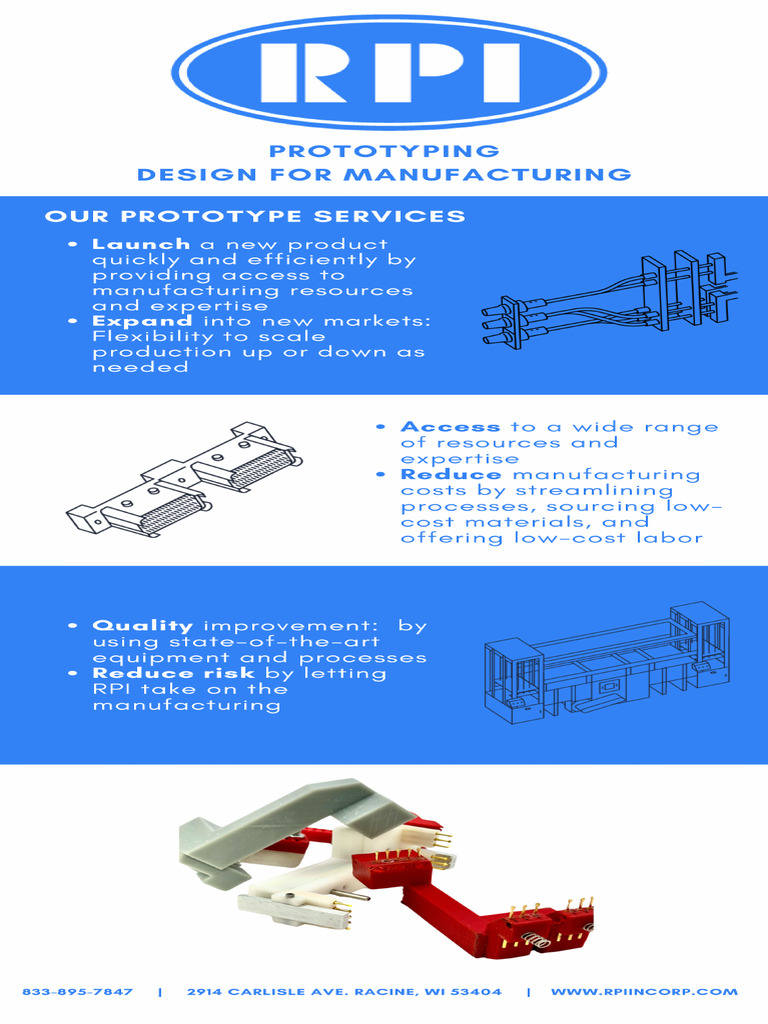 RPI

PROTOTYPING
DESIGN FOR MANUFACTURING

OUR PROTOTYPE SERVICES

• Launch a new product quickly and efficiently by providing access to manufacturing resources and expertise
• Expand into new markets: Flexibility to scale production up or down as needed

• Access to a wide range of resources and expertise
• Reduce manufacturing costs by streamlining processes, sourcing low-cost materials, and offering low-cost labor

• Quality improvement: by using state-of-the-art equipment and processes
• Reduce risk by letting RPI take on the manufacturing

833-895-7847 | 2914 CARLISLE AVE. RACINE, WI 53404 | WWW.RPIINCORP.COM