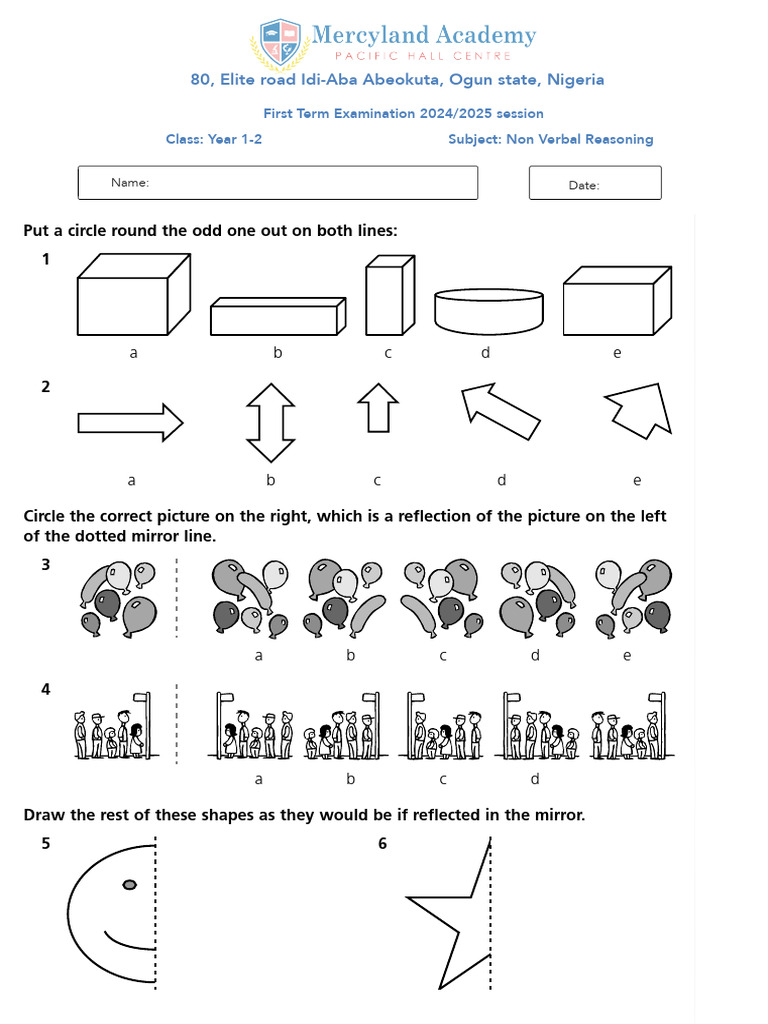 Mercyland Academy
PACIFIC HALL CENTRE
80, Elite road Idi-Aba Abeokuta, Ogun state, Nigeria

First Term Examination 2024/2025 session

Class: Year 1-2

Subject: Non Verbal Reasoning

Name:

Date:

Put a circle round the odd one out on both lines:

1

a b c d e

2

a b c d e

Circle the correct picture on the right, which is a reflection of the picture on the left of the dotted mirror line.

3

a b c d e

4

a b c d

Draw the rest of these shapes as they would be if reflected in the mirror.

5

6