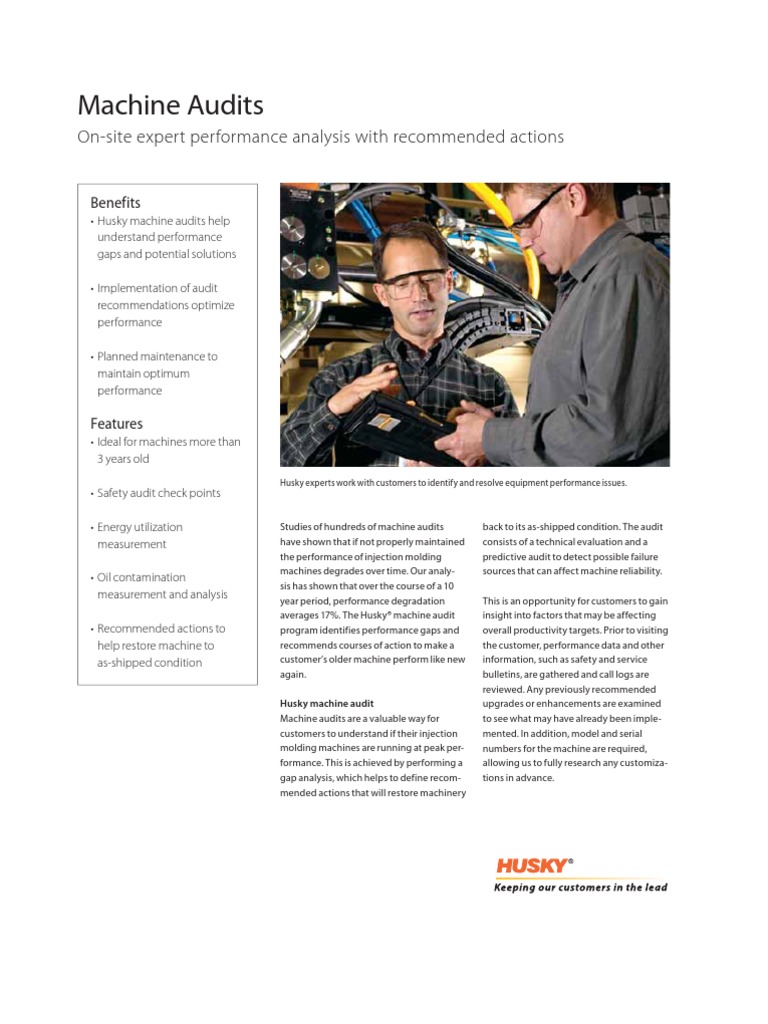 Machine Audits

On-site expert performance analysis with recommended actions

Benefits

• Husky machine audits help understand performance gaps and potential solutions

• Implementation of audit recommendations optimize performance

• Planned maintenance to maintain optimum performance

Features

• Ideal for machines more than 3 years old

• Safety audit check points

• Energy utilization measurement

• Oil contamination measurement and analysis

• Recommended actions to help restore machine to as-shipped condition

Husky experts work with customers to identify and resolve equipment performance issues.

Studies of hundreds of machine audits have shown that if not properly maintained the performance of injection molding machines degrades over time. Our analysis has shown that over the course of a 10 year period, performance degradation averages 17%. The Husky® machine audit program identifies performance gaps and recommends courses of action to make a customer's older machine perform like new again.

Husky machine audit

Machine audits are a valuable way for customers to understand if their injection molding machines are running at peak performance. This is achieved by performing a gap analysis, which helps to define recommended actions that will restore machinery back to its as-shipped condition. The audit consists of a technical evaluation and a predictive audit to detect possible failure sources that can affect machine reliability.

This is an opportunity for customers to gain insight into factors that may be affecting overall productivity targets. Prior to visiting the customer, performance data and other information, such as safety and service bulletins, are gathered and call logs are reviewed. Any previously recommended upgrades or enhancements are examined to see what may have already been implemented. In addition, model and serial numbers for the machine are required, allowing us to fully research any customizations in advance.

HUSKY®

Keeping our customers in the lead