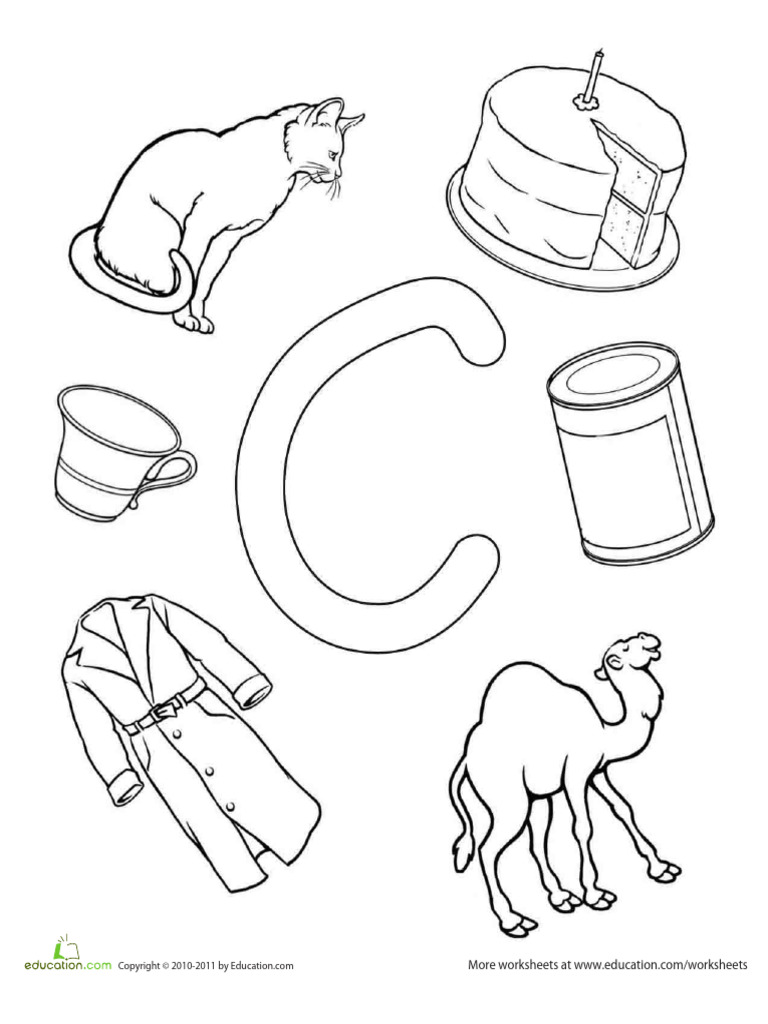 C

education.com Copyright © 2010-2011 by Education.com

More worksheets at www.education.com/worksheets