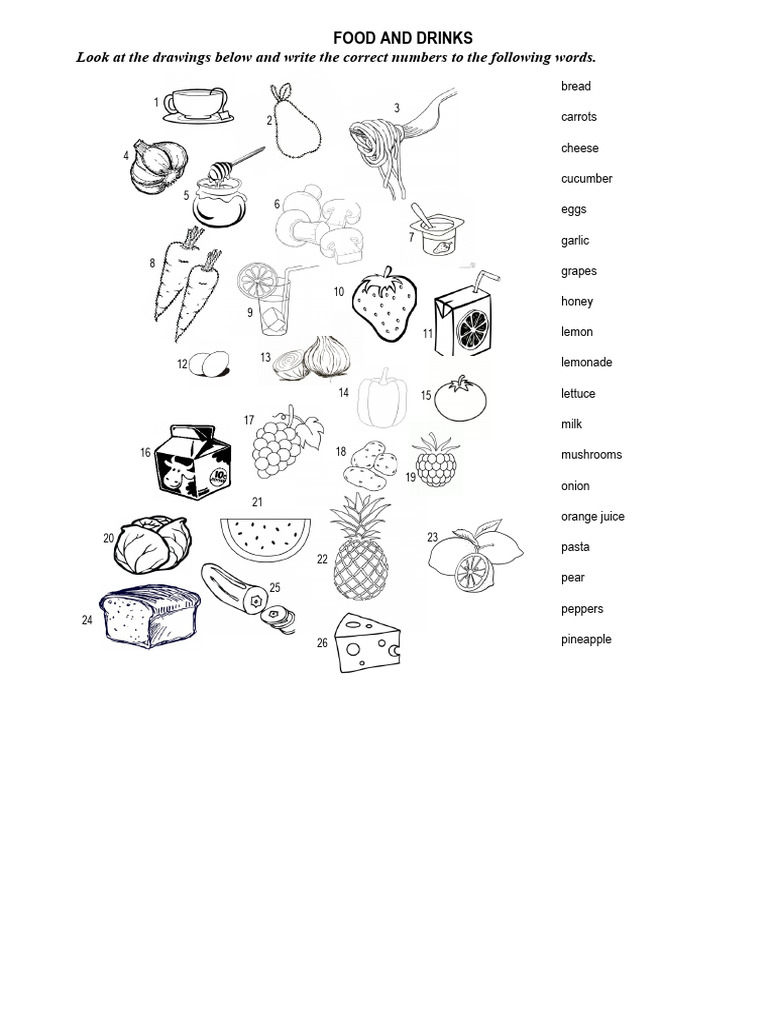 FOOD AND DRINKS
Look at the drawings below and write the correct numbers to the following words.

1
2
3
4
5
6
7
8
9
10
11
12
13
14
15
16
17
18
19
20
21
22
23
24
25
26

bread
carrots
cheese
cucumber
eggs
garlic
grapes
honey
lemon
lemonade
lettuce
milk
mushrooms
onion
orange juice
pasta
pear
peppers
pineapple