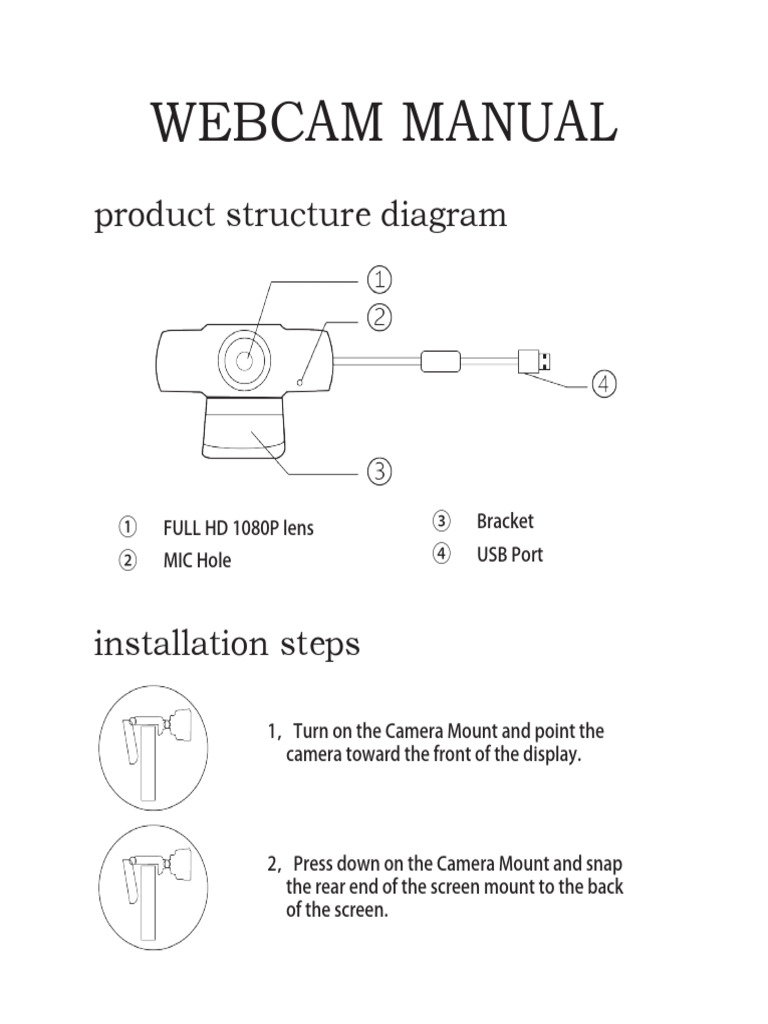 WEBCAM MANUAL

product structure diagram

①
②
④
③

① FULL HD 1080P lens
② MIC Hole

③ Bracket
④ USB Port

installation steps

1, Turn on the Camera Mount and point the camera toward the front of the display.

2, Press down on the Camera Mount and snap the rear end of the screen mount to the back of the screen.