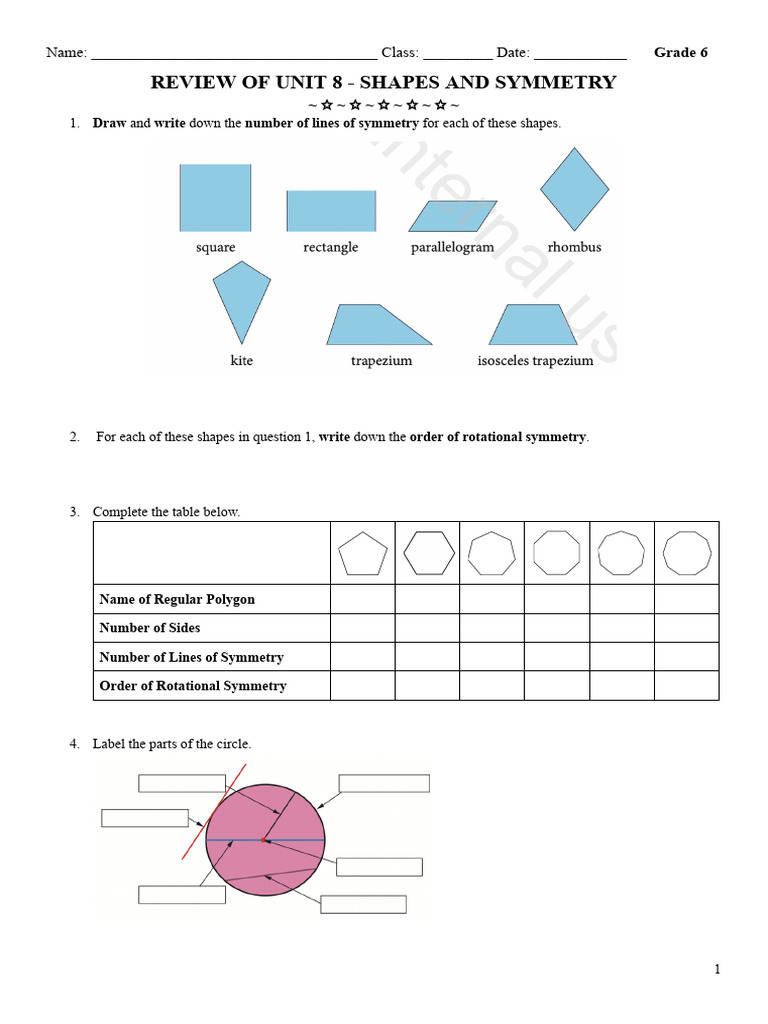 Name: ______________________________________ Class: _________ Date: ____________ Grade 6

REVIEW OF UNIT 8 - SHAPES AND SYMMETRY

~ ☆ ~ ☆ ~ ☆ ~ ☆ ~ ☆ ~

1. Draw and write down the number of lines of symmetry for each of these shapes.

square rectangle parallelogram rhombus

kite trapezium isosceles trapezium

internal us

2. For each of these shapes in question 1, write down the order of rotational symmetry.

3. Complete the table below.

| | | | | | | |
|---|---|---|---|---|---|---|
| Name of Regular Polygon | | | | | | |
| Number of Sides | | | | | | |
| Number of Lines of Symmetry | | | | | | |
| Order of Rotational Symmetry | | | | | | |

4. Label the parts of the circle.

1