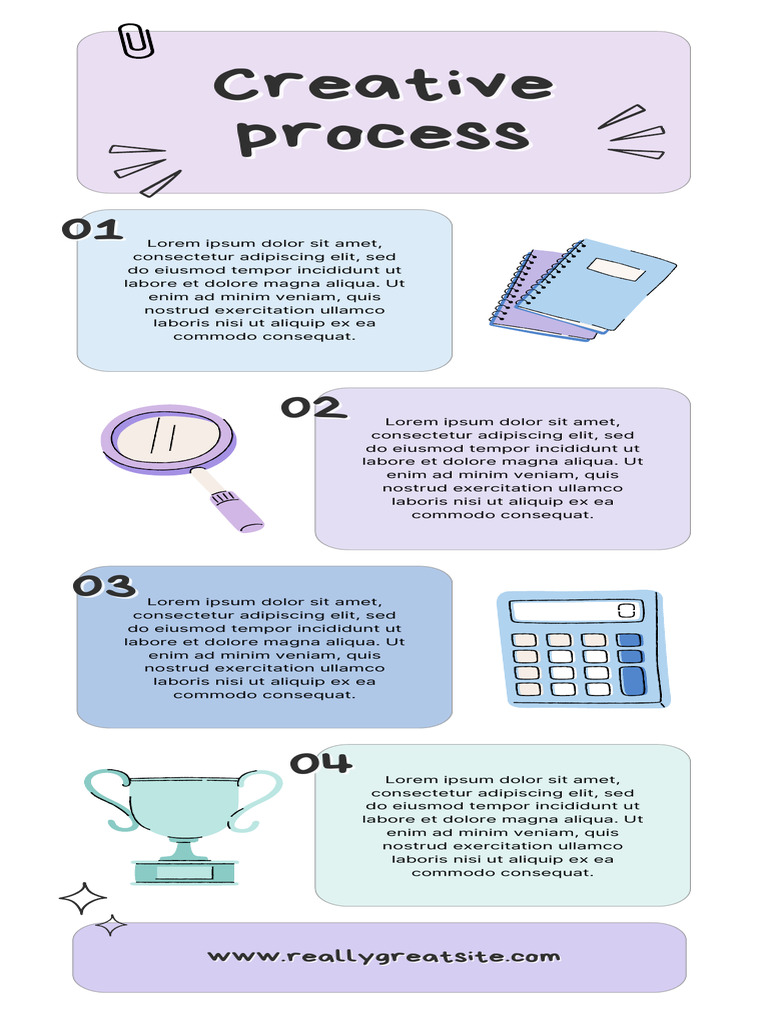 Creative process

01

Lorem ipsum dolor sit amet, consectetur adipiscing elit, sed do eiusmod tempor incididunt ut labore et dolore magna aliqua. Ut enim ad minim veniam, quis nostrud exercitation ullamco laboris nisi ut aliquip ex ea commodo consequat.

02

Lorem ipsum dolor sit amet, consectetur adipiscing elit, sed do eiusmod tempor incididunt ut labore et dolore magna aliqua. Ut enim ad minim veniam, quis nostrud exercitation ullamco laboris nisi ut aliquip ex ea commodo consequat.

03

Lorem ipsum dolor sit amet, consectetur adipiscing elit, sed do eiusmod tempor incididunt ut labore et dolore magna aliqua. Ut enim ad minim veniam, quis nostrud exercitation ullamco laboris nisi ut aliquip ex ea commodo consequat.

04

Lorem ipsum dolor sit amet, consectetur adipiscing elit, sed do eiusmod tempor incididunt ut labore et dolore magna aliqua. Ut enim ad minim veniam, quis nostrud exercitation ullamco laboris nisi ut aliquip ex ea commodo consequat.

www.reallygreatsite.com