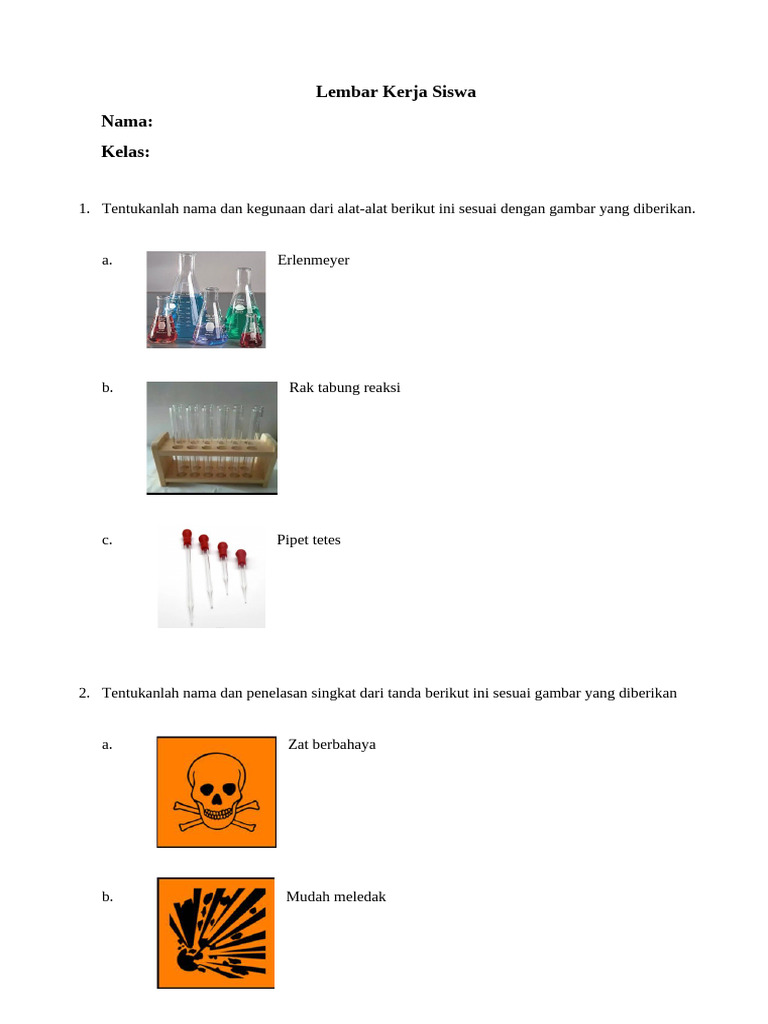 Lembar Kerja Siswa

Nama:

Kelas:

1. Tentukanlah nama dan kegunaan dari alat-alat berikut ini sesuai dengan gambar yang diberikan.

a. Erlenmeyer

b. Rak tabung reaksi

c. Pipet tetes

2. Tentukanlah nama dan penelasan singkat dari tanda berikut ini sesuai gambar yang diberikan

a. Zat berbahaya

b. Mudah meledak