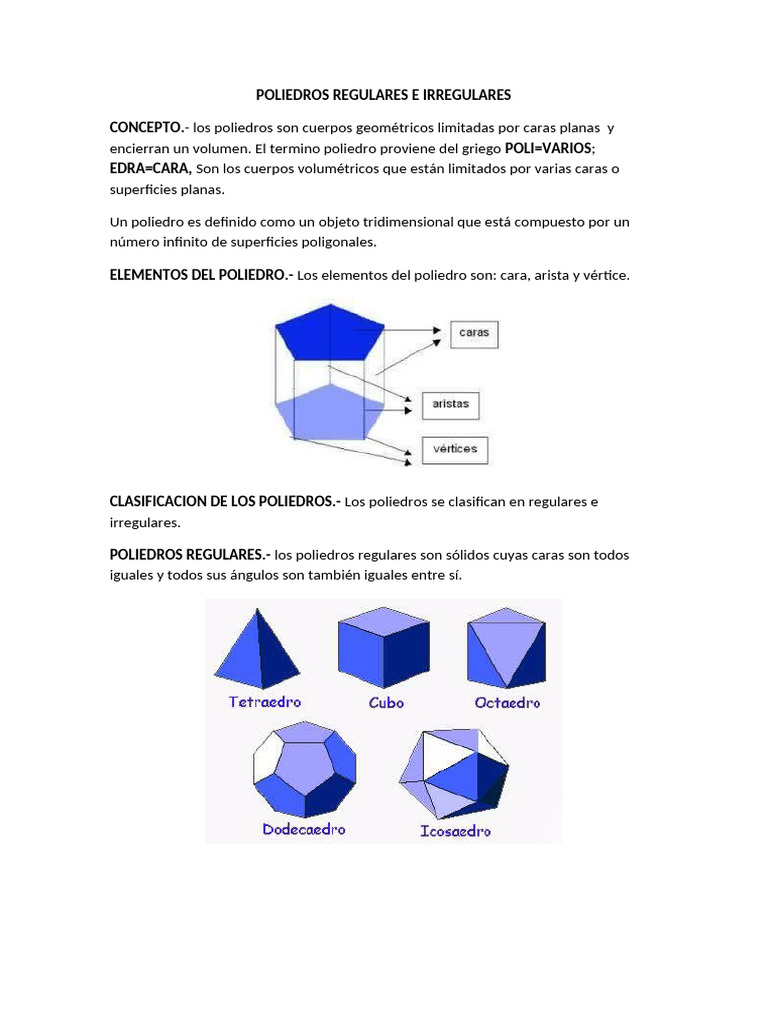 POLIEDROS REGULARES E IRREGULARES

CONCEPTO.- los poliedros son cuerpos geométricos limitadas por caras planas y encierran un volumen. El termino poliedro proviene del griego POLI=VARIOS; EDRA=CARA, Son los cuerpos volumétricos que están limitados por varias caras o superficies planas.

Un poliedro es definido como un objeto tridimensional que está compuesto por un número infinito de superficies poligonales.

ELEMENTOS DEL POLIEDRO.- Los elementos del poliedro son: cara, arista y vértice.

caras

aristas

vértices

CLASIFICACION DE LOS POLIEDROS.- Los poliedros se clasifican en regulares e irregulares.

POLIEDROS REGULARES.- los poliedros regulares son sólidos cuyas caras son todos iguales y todos sus ángulos son también iguales entre sí.

Tetraedro

Cubo

Octaedro

Dodecaedro

Icosaedro