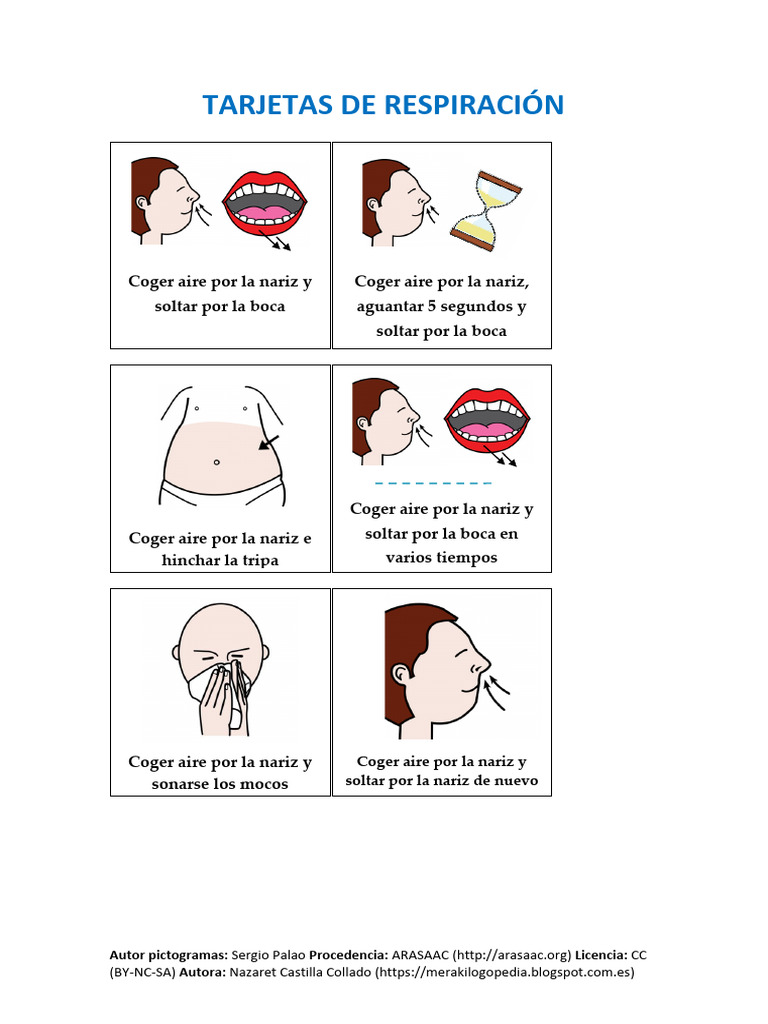 TARJETAS DE RESPIRACIÓN

Coger aire por la nariz y soltar por la boca

Coger aire por la nariz, aguantar 5 segundos y soltar por la boca

Coger aire por la nariz e hinchar la tripa

Coger aire por la nariz y soltar por la boca en varios tiempos

Coger aire por la nariz y sonarse los mocos

Coger aire por la nariz y soltar por la nariz de nuevo

Autor pictogramas: Sergio Palao Procedencia: ARASAAC (http://arasaac.org) Licencia: CC (BY-NC-SA) Autora: Nazaret Castilla Collado (https://merakilogopedia.blogspot.com.es)