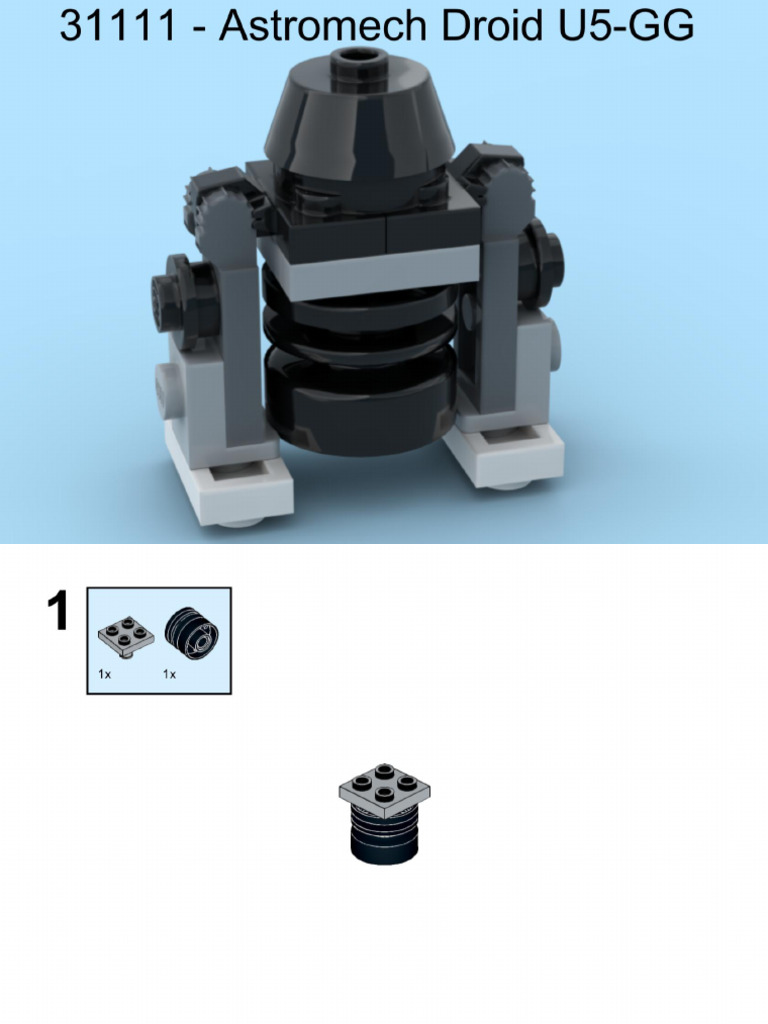 31111 - Astromech Droid U5-GG

1

1x 1x