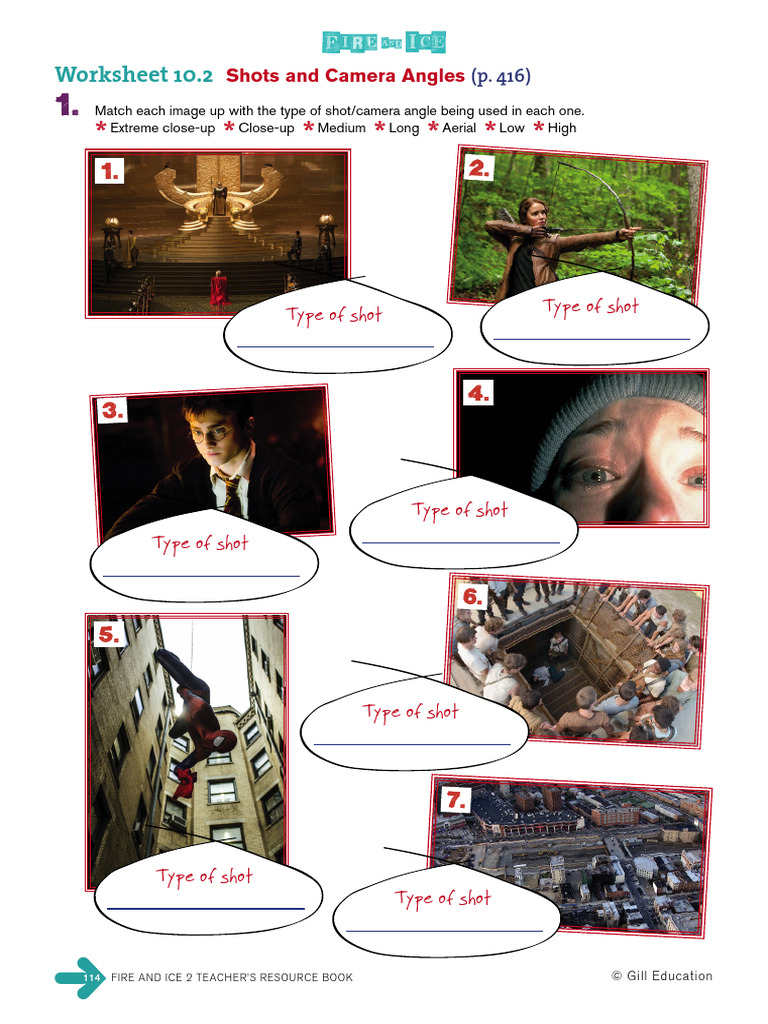 FIRE AND ICE

Worksheet 10.2 Shots and Camera Angles (p. 416)

1. Match each image up with the type of shot/camera angle being used in each one.
* Extreme close-up * Close-up * Medium * Long * Aerial * Low * High

1.

Type of shot

2.

Type of shot

3.

Type of shot

4.

Type of shot

5.

Type of shot

6.

Type of shot

7.

Type of shot

114 FIRE AND ICE 2 TEACHER'S RESOURCE BOOK © Gill Education