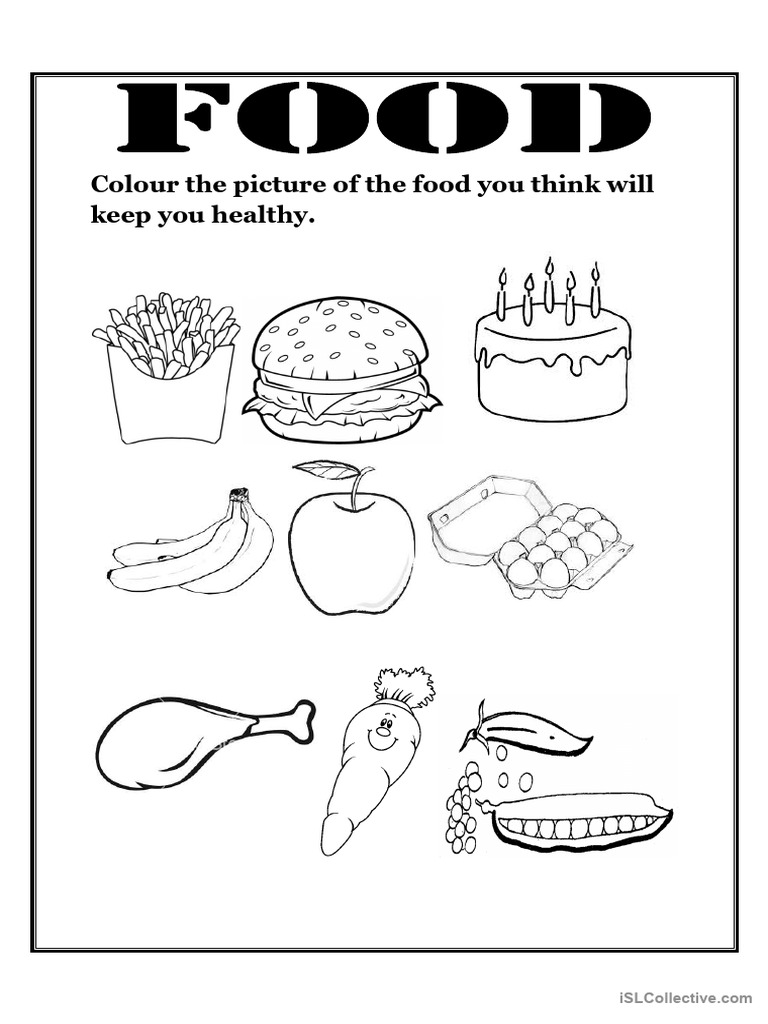 FOOD

Colour the picture of the food you think will keep you healthy.

iSLCollective.com