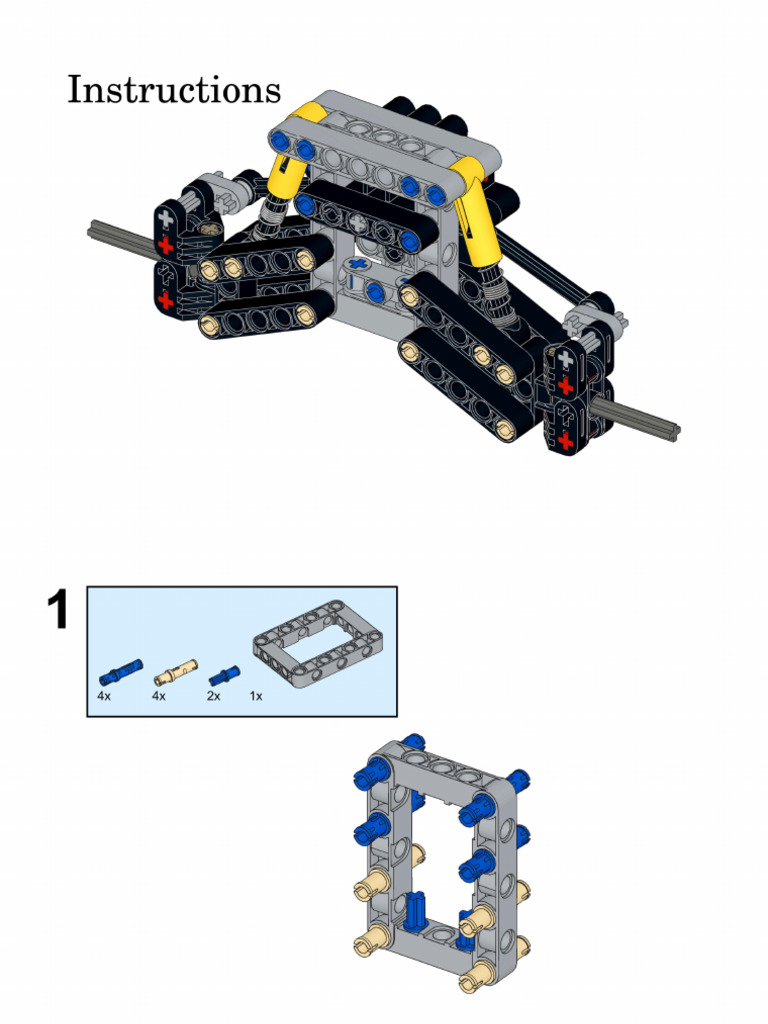 Instructions

1

4x 4x 2x 1x