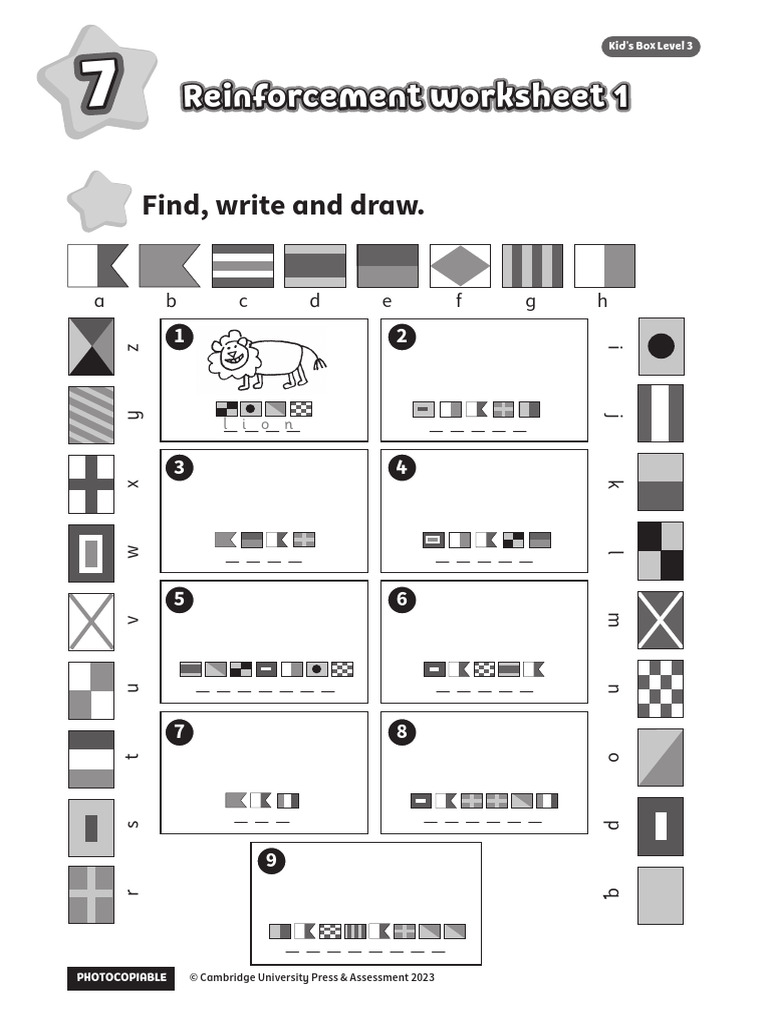 Kid's Box Level 3

7

Reinforcement worksheet 1

Find, write and draw.

a b c d e f g h

z y x w v u t s r

i j k l m n o p q

1
l i o n

2
_ _ _ _ _

3
_ _ _ _

4
_ _ _ _ _

5
_ _ _ _ _ _ _

6
_ _ _ _ _

7
_ _ _

8
_ _ _ _ _ _

9
_ _ _ _ _ _ _ _

PHOTOCOPIABLE © Cambridge University Press & Assessment 2023